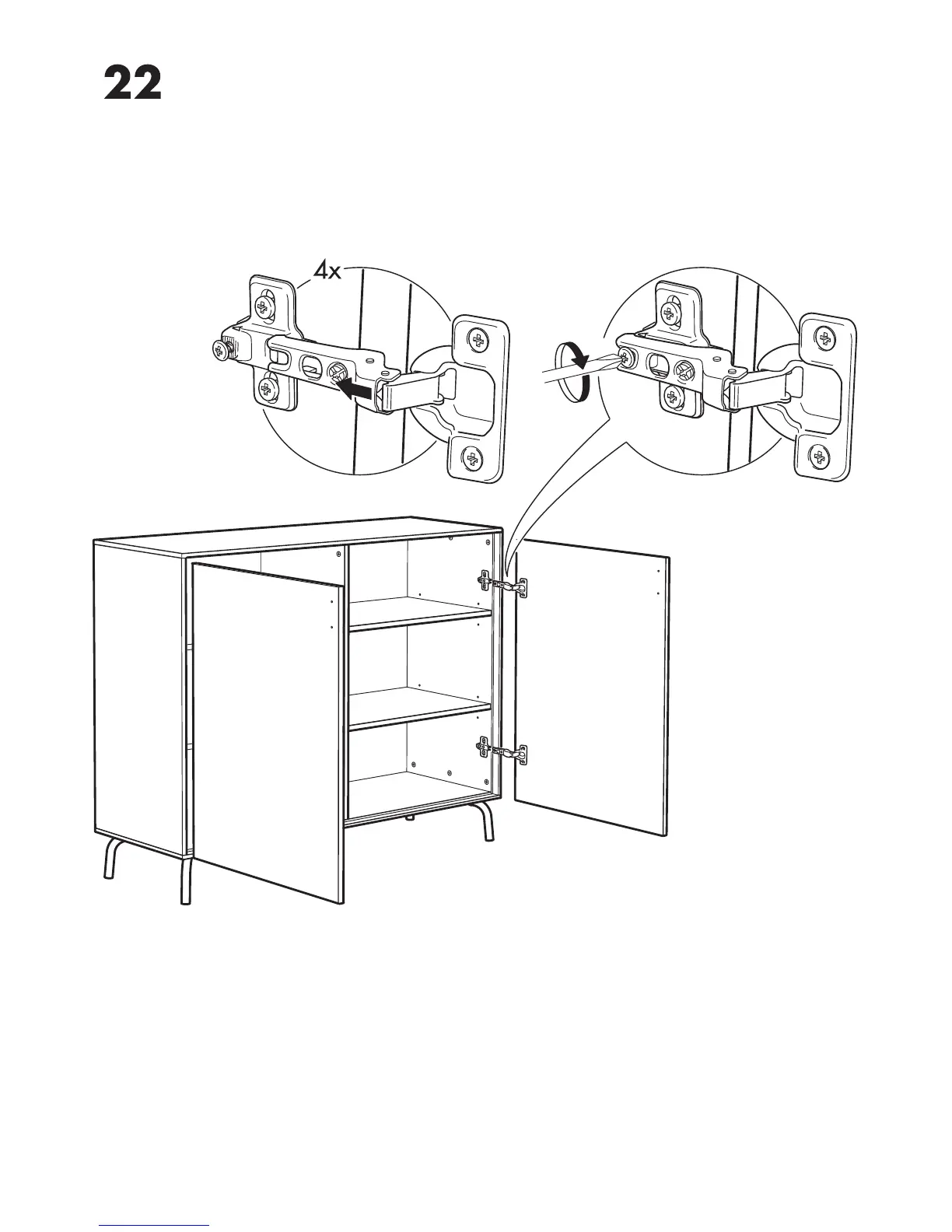 22

4x