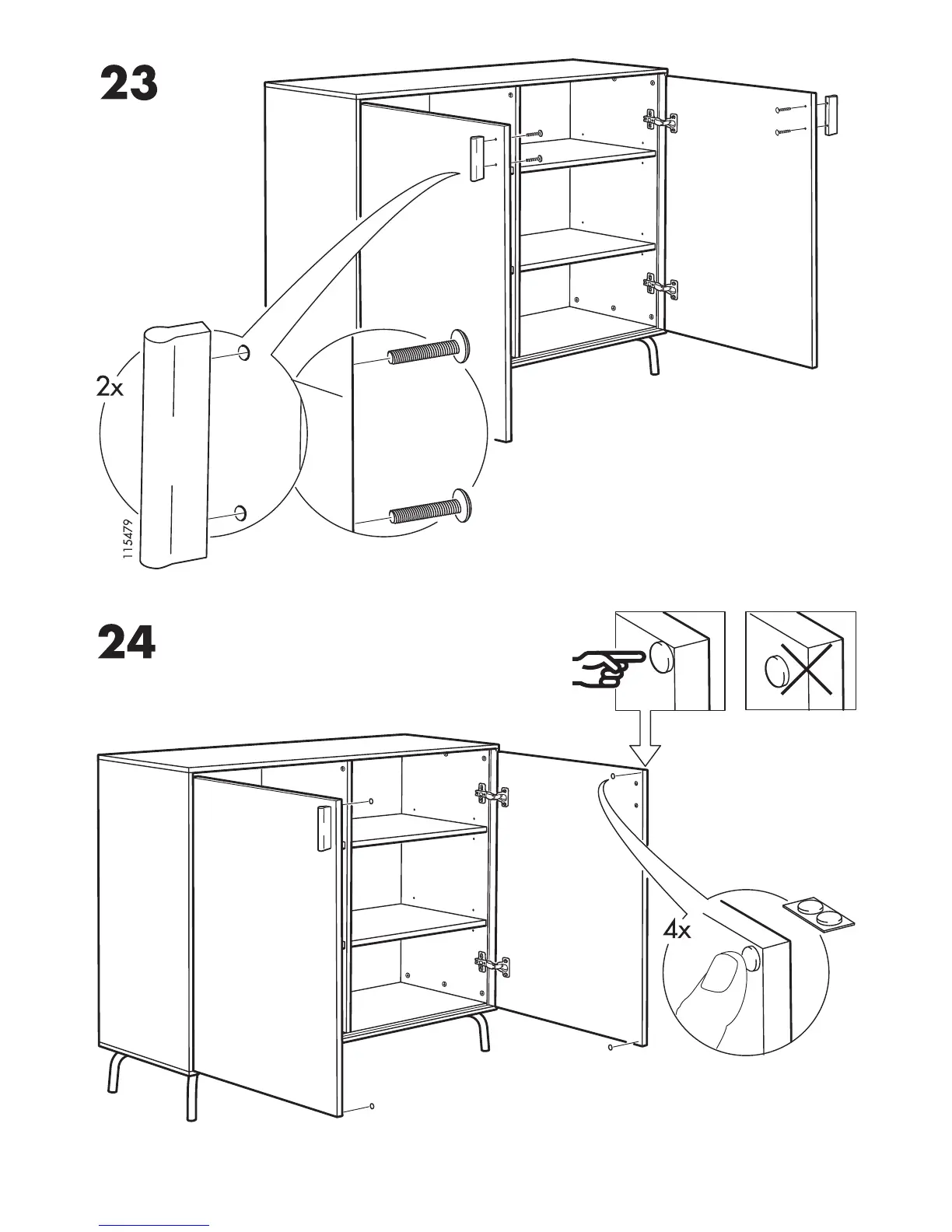 23

2x

115479

24

4x