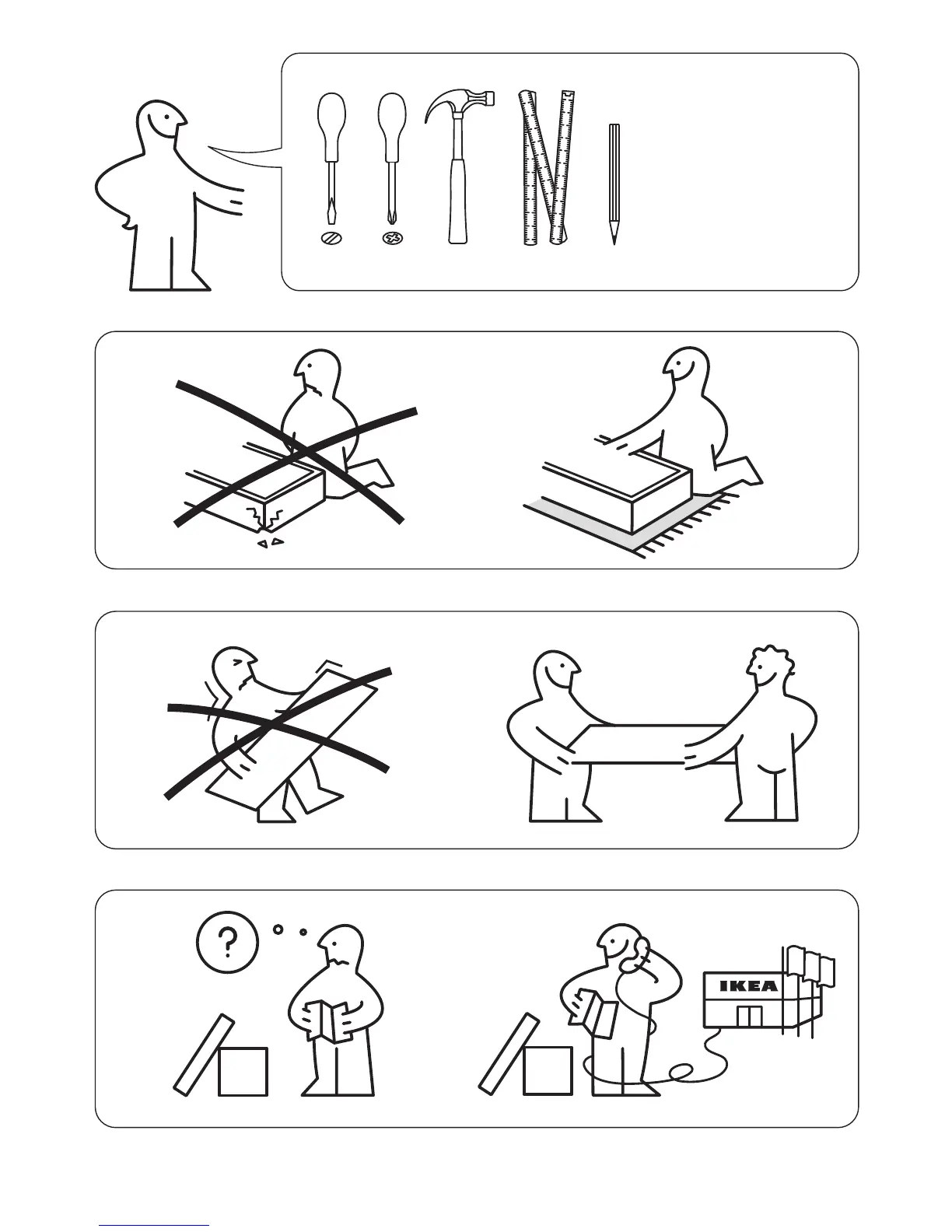 ?

IKEA