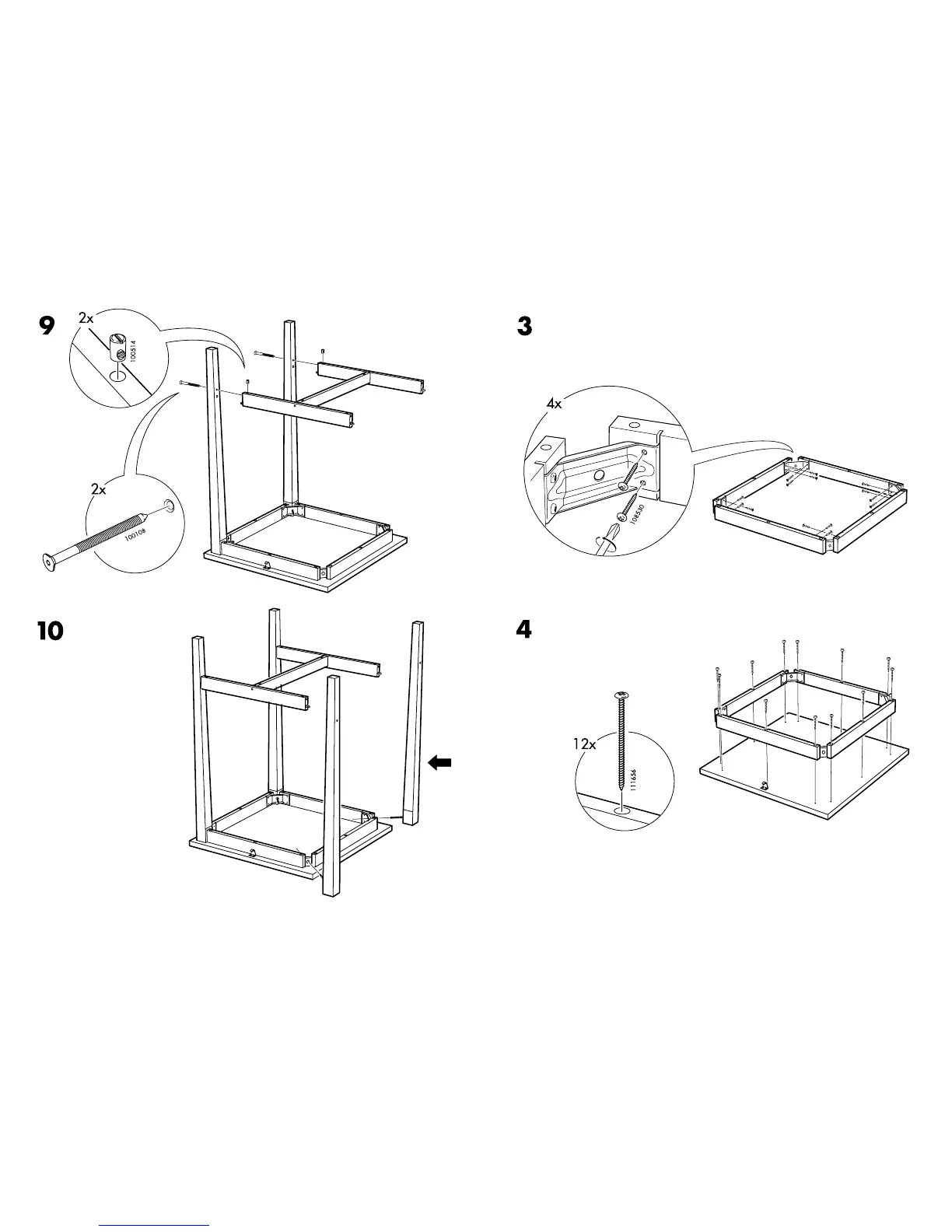 9

2x

100514

2x

100108

10

3

4x

108530

4

12x

111656