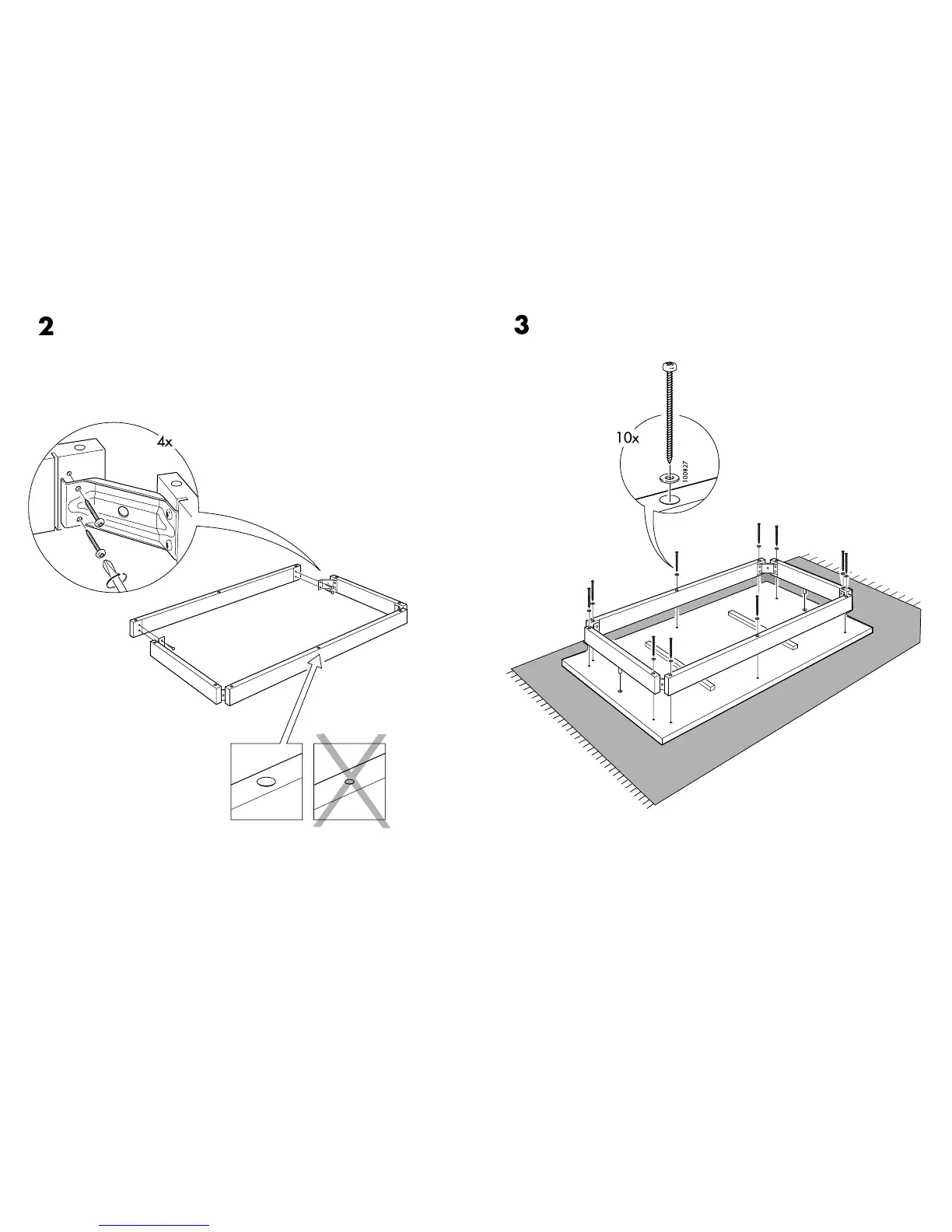 2

4x

3

10x

100827