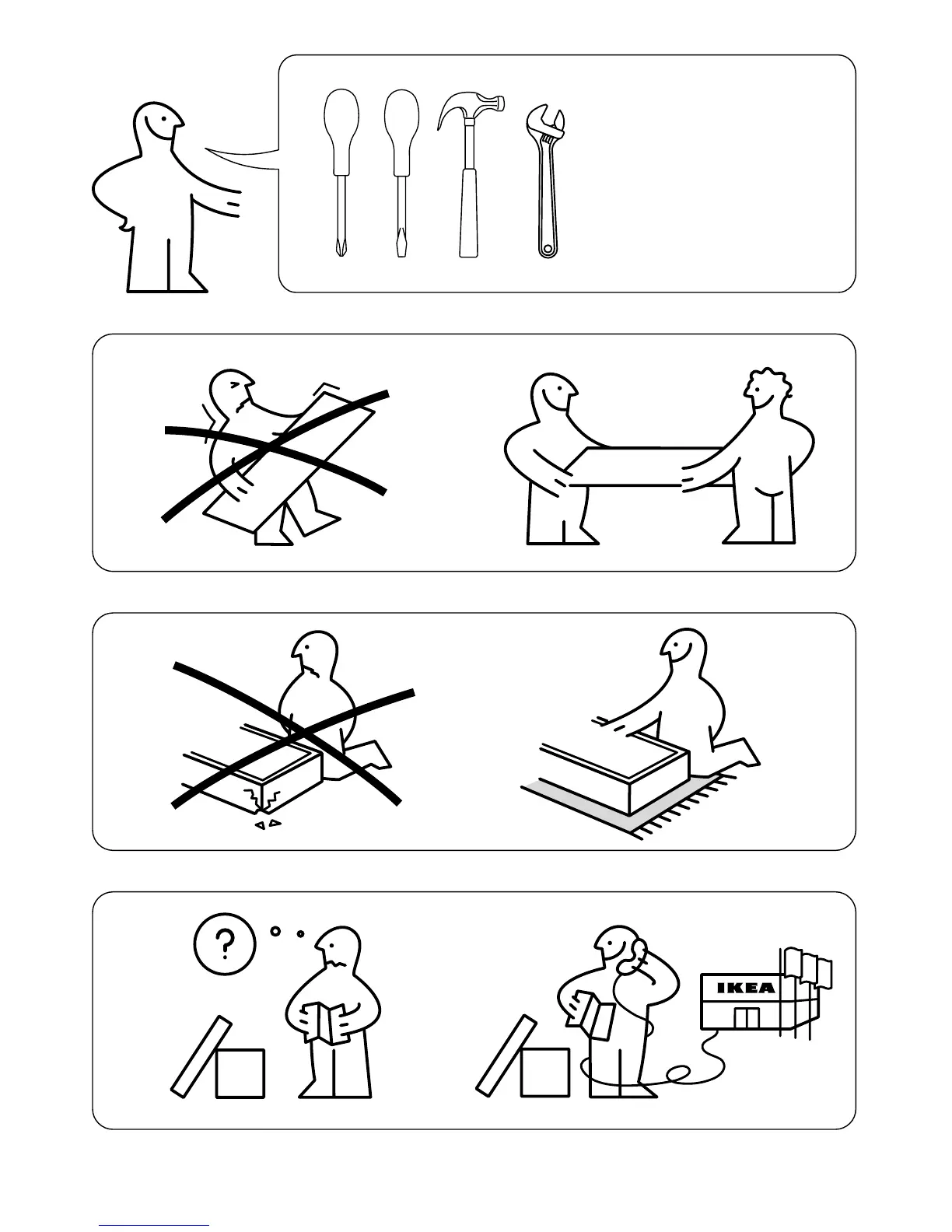 ?

IKEA