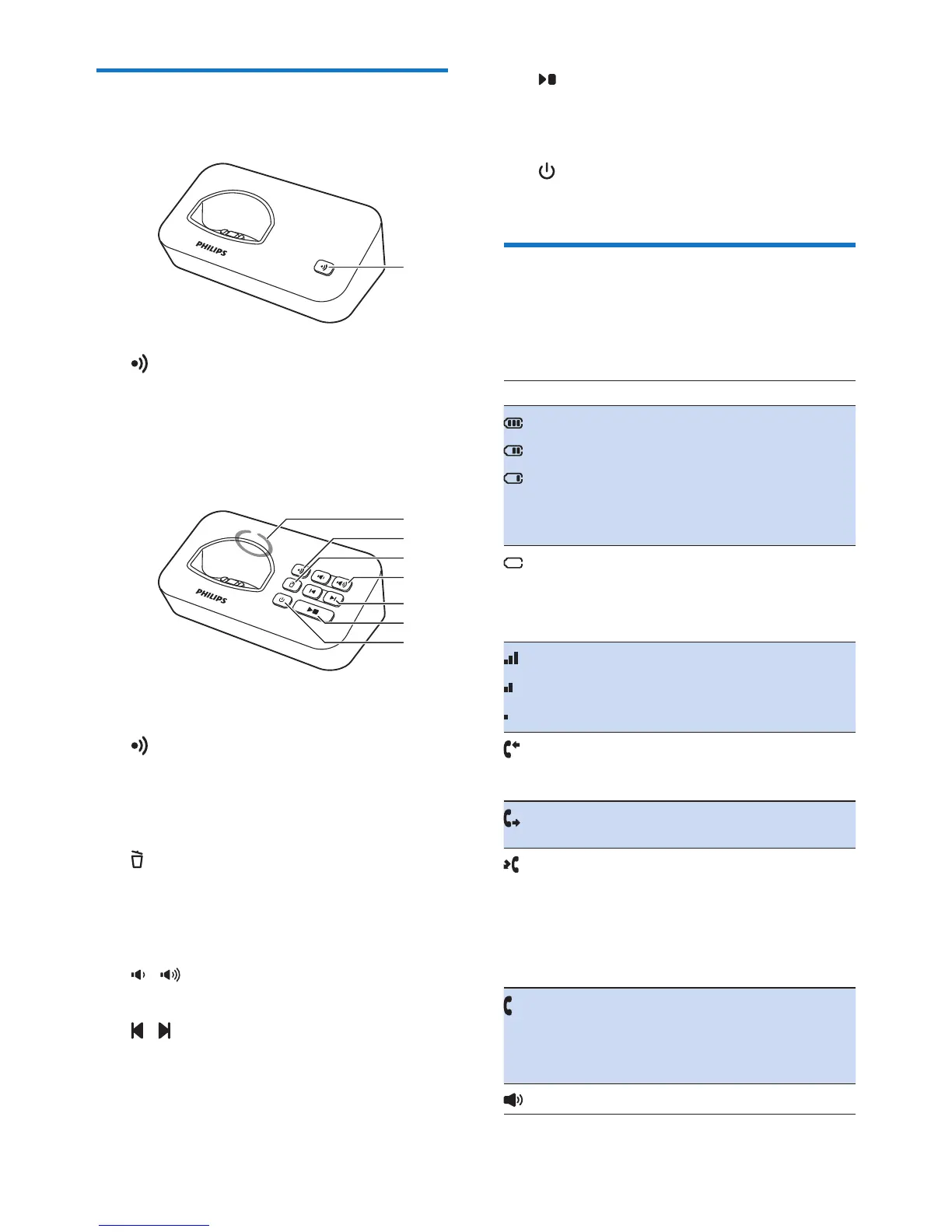 PHILIPS

PHILIPS