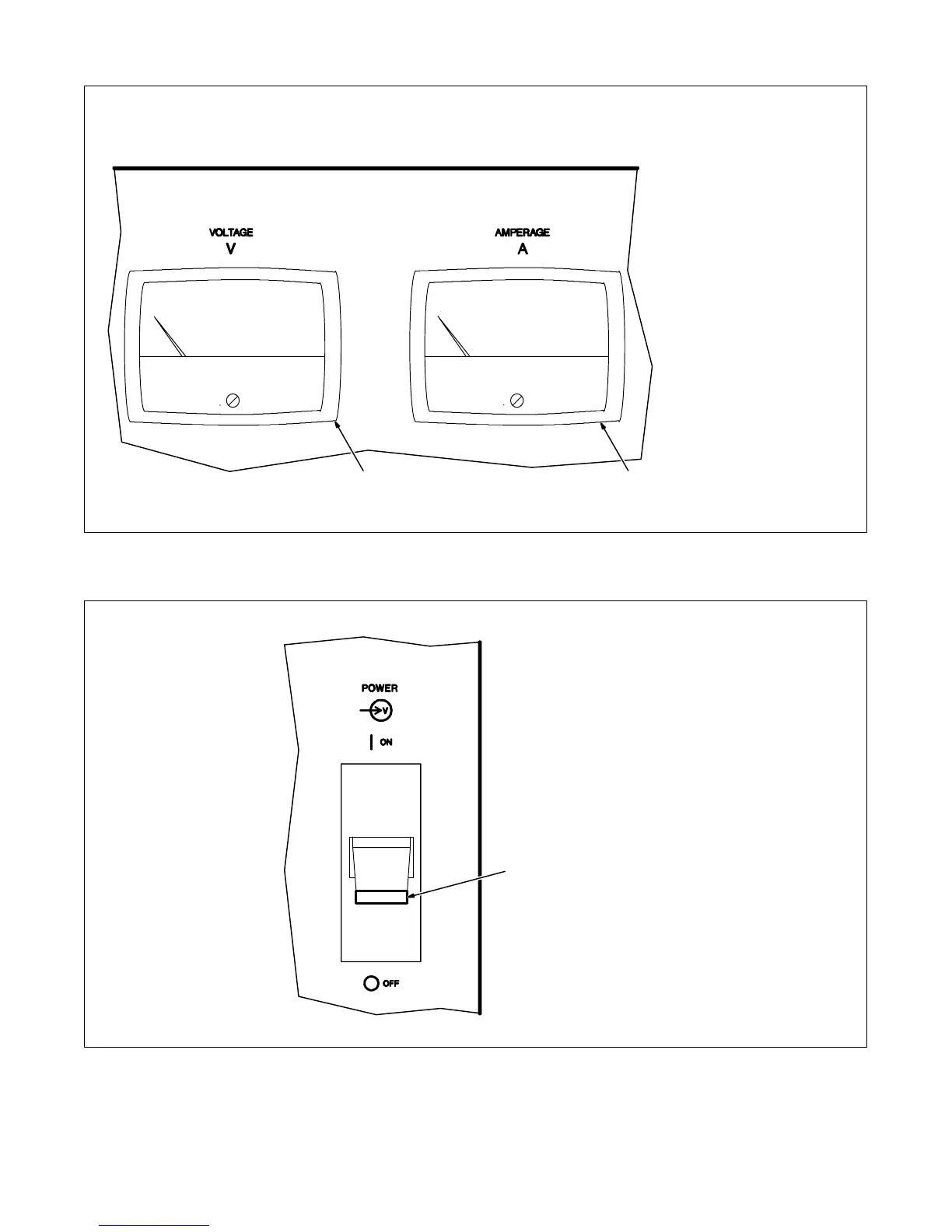 VOLTAGE
V

AMPERAGE
A

POWER
V

ON

OFF