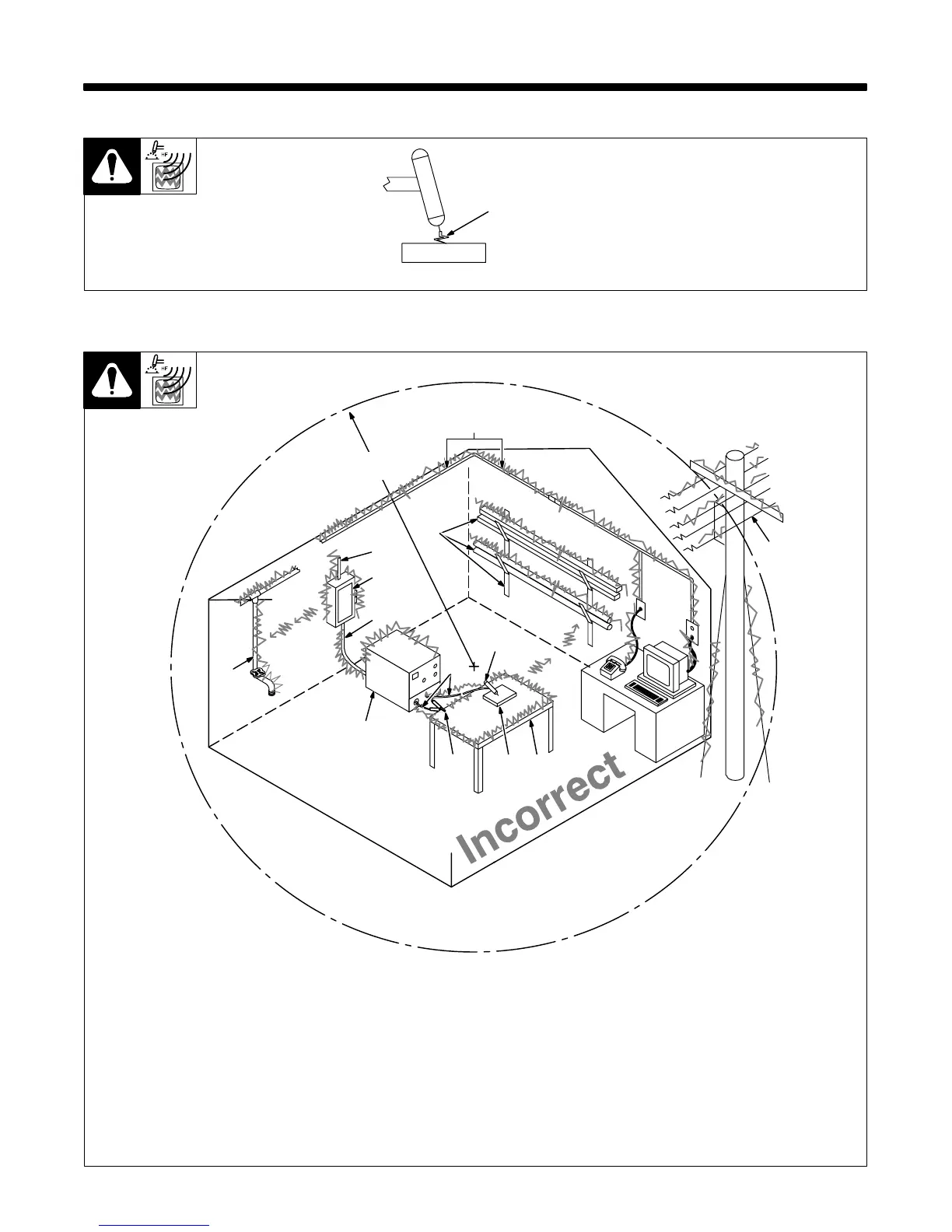 HF

HF

Incorrect