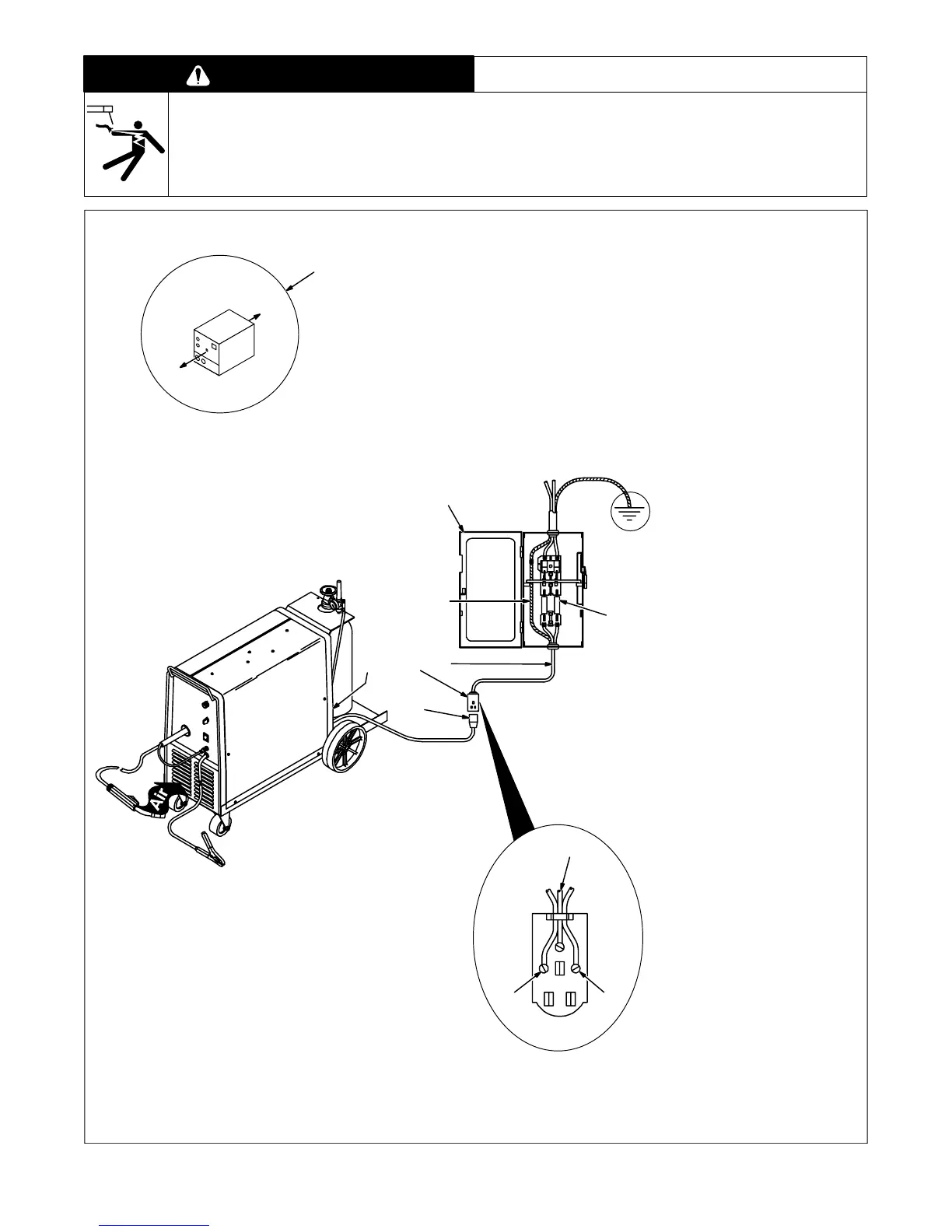 Air