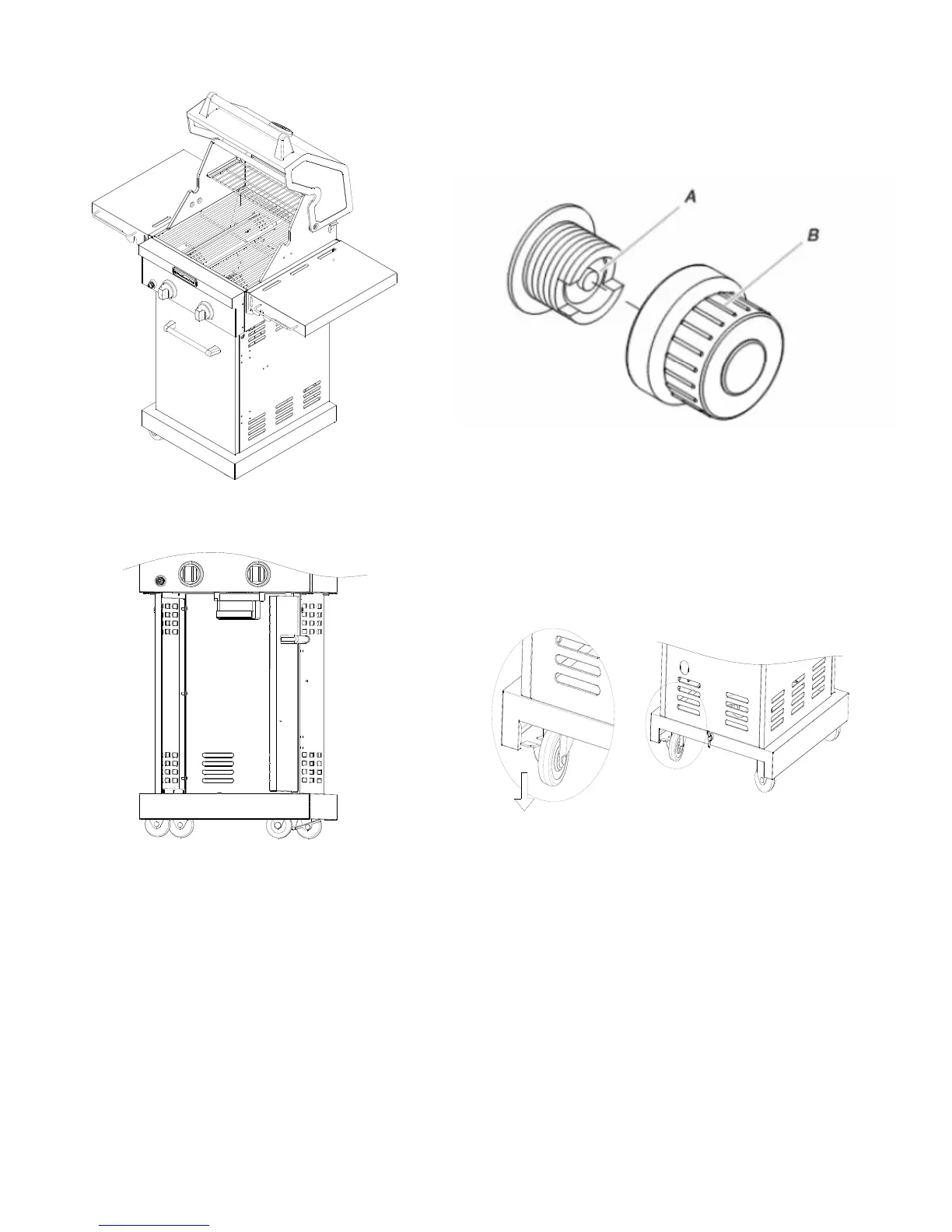 A

B