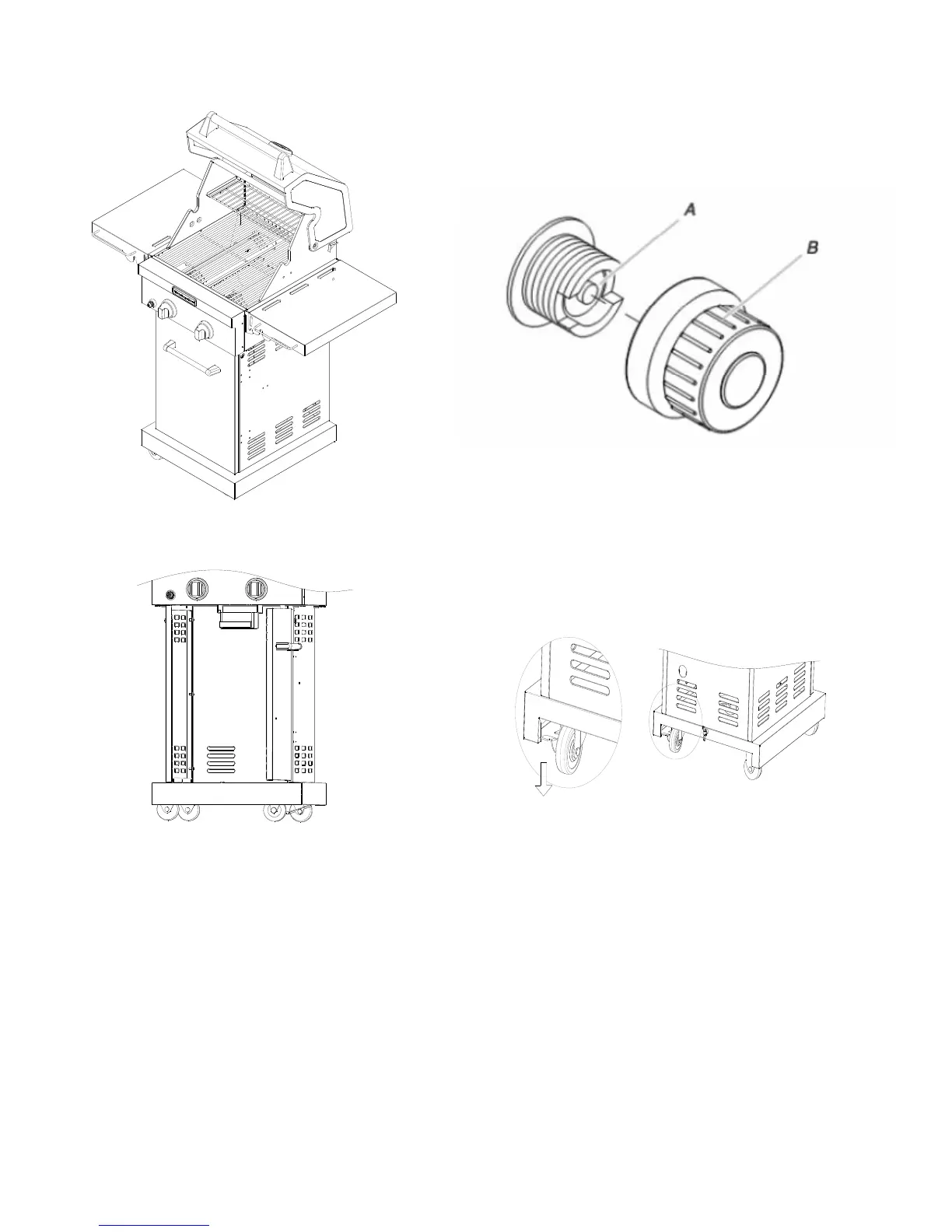 A

B