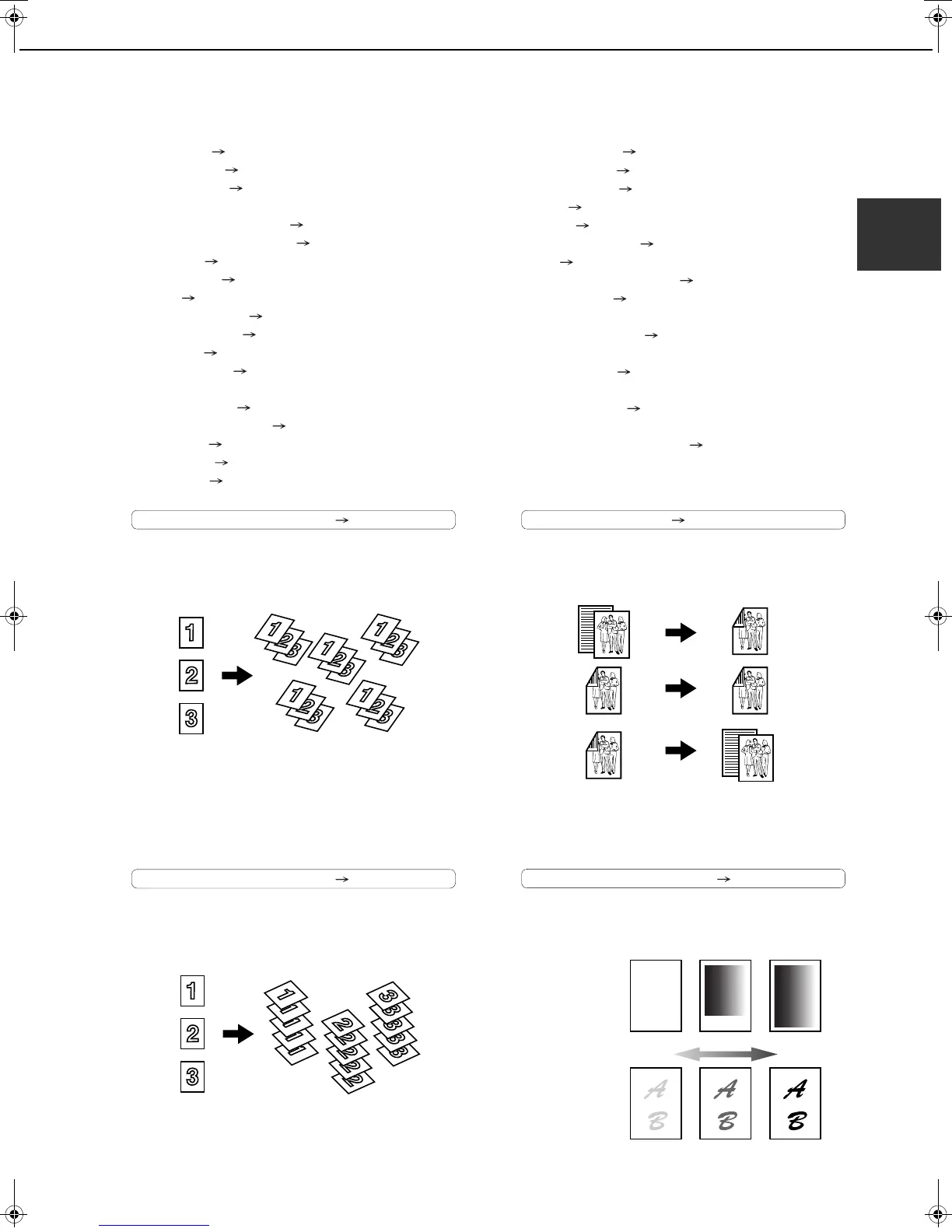 1
2
3
1 2 3
1 2 3
1 2 3
1 2 3
1 2 3
1
2
3
1 1 1 1 1
2 2 2 2 2
3 3 3 3 3
A B
A B
A B