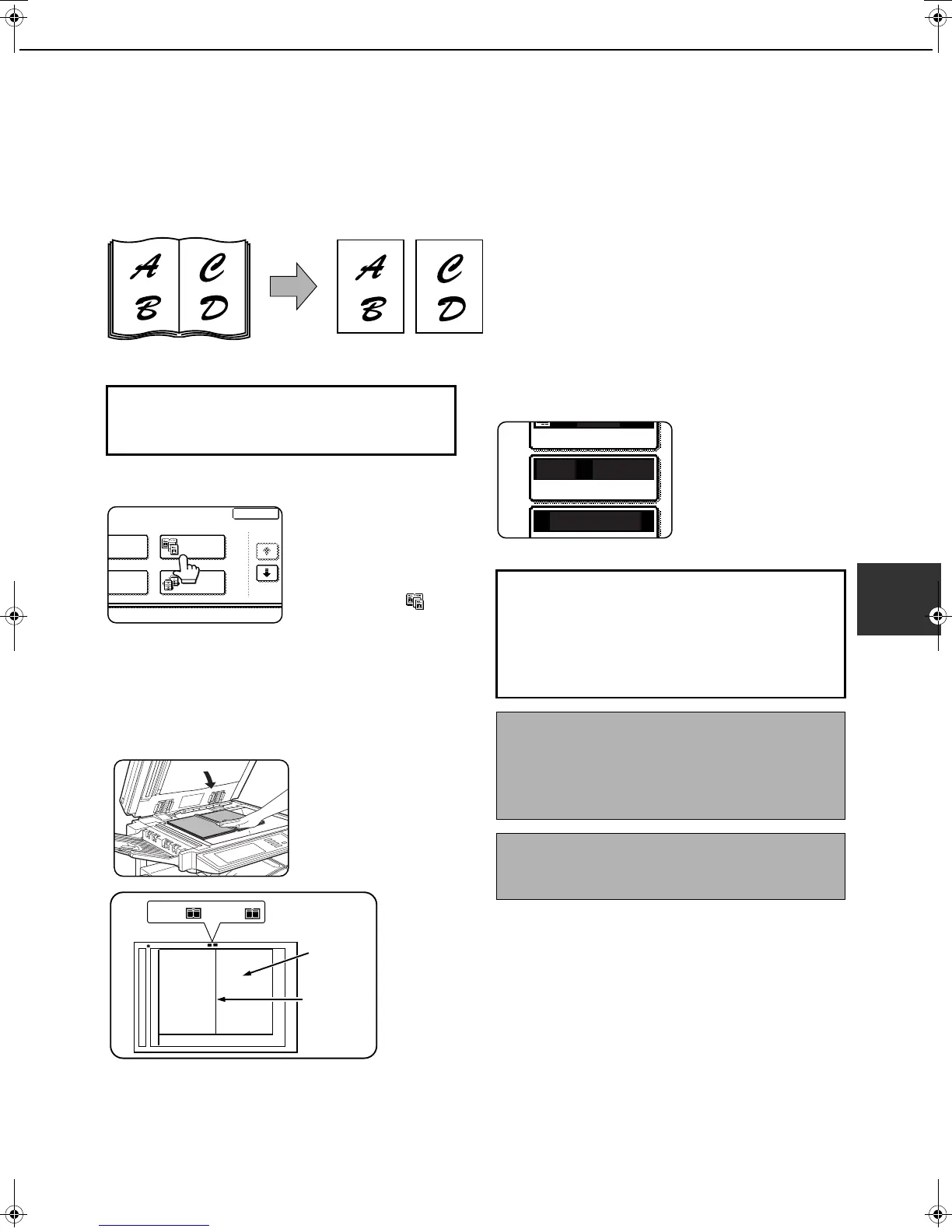 A
B

C
D

A
B

C
D