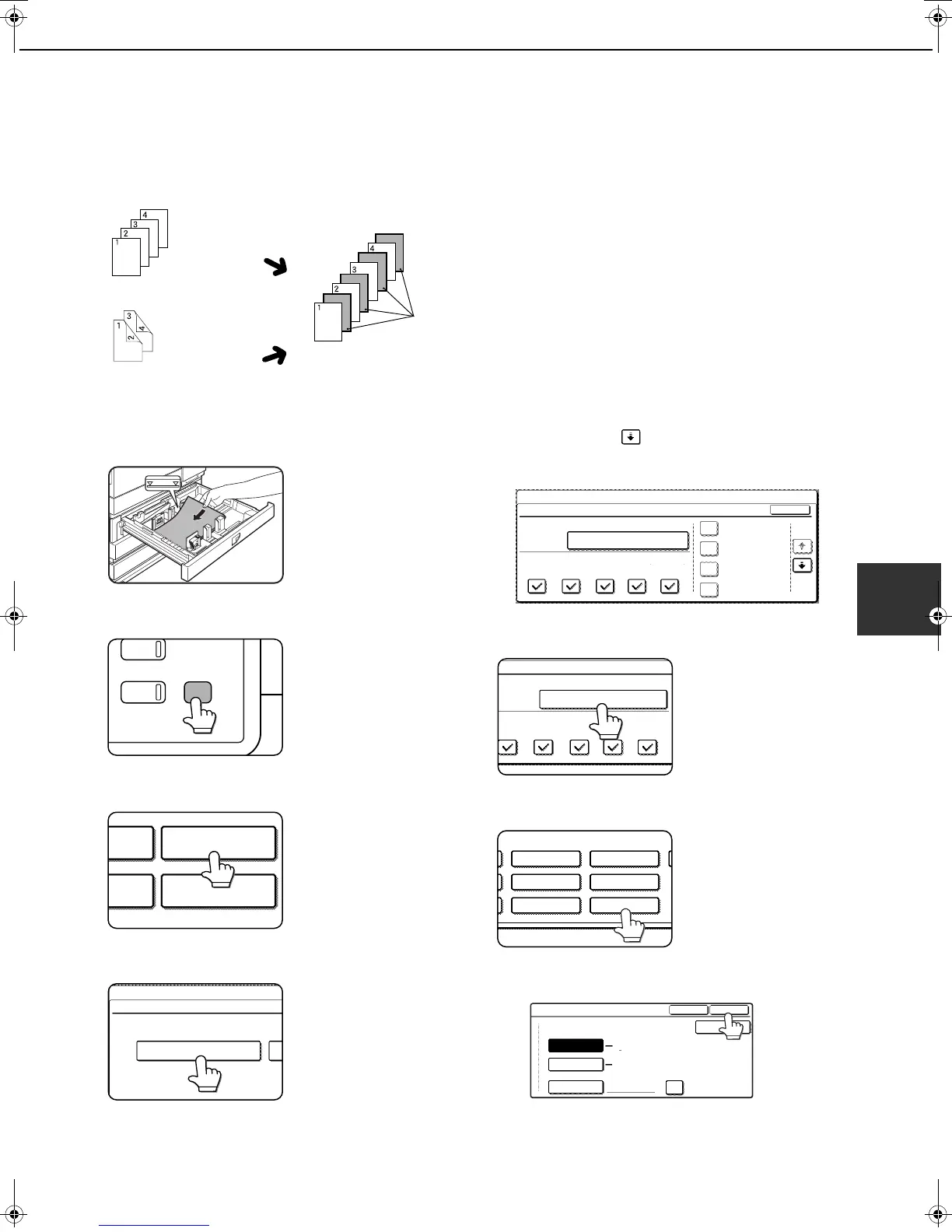 4
3
2
1

3
1
2
4

4
3
2
1