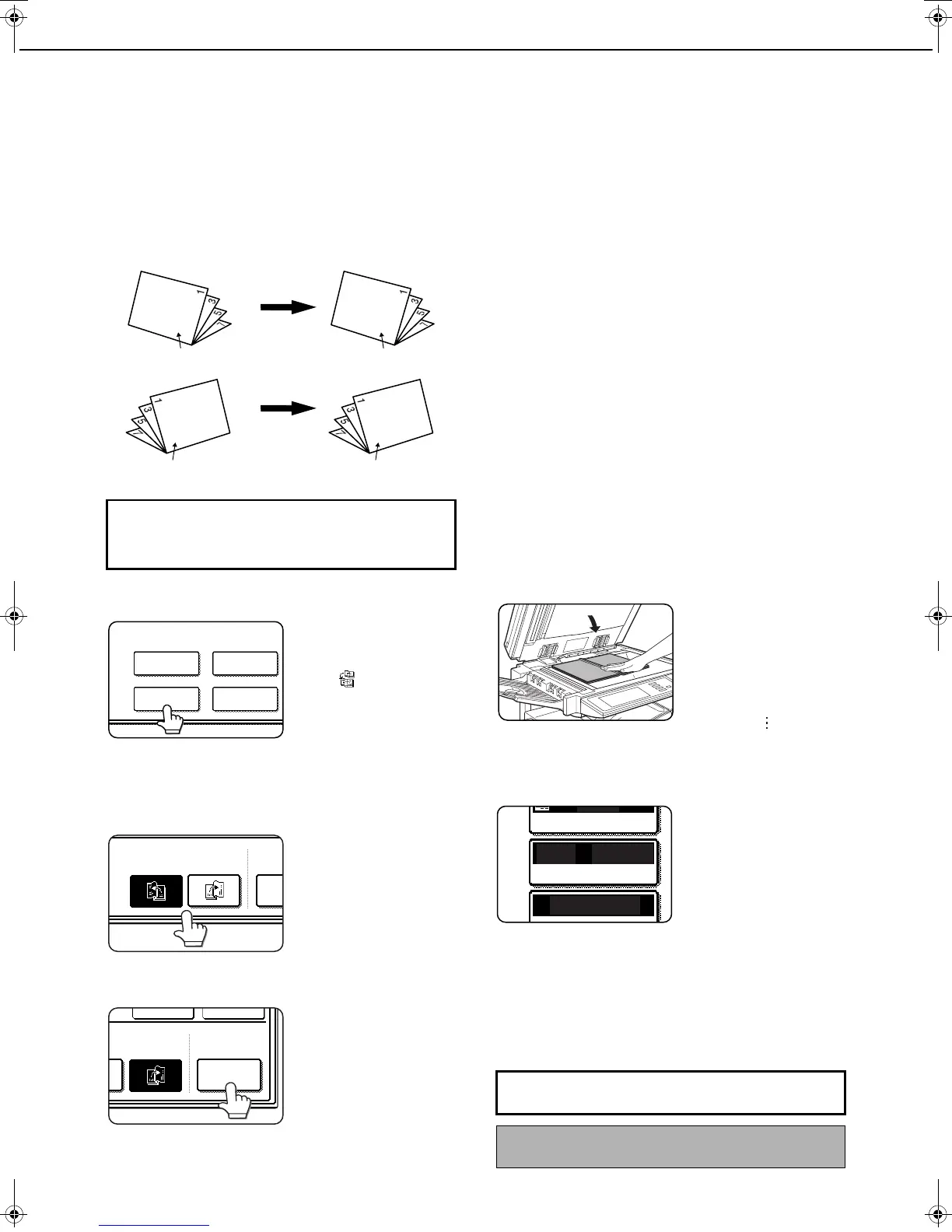 1
3
5
7

1
3
5
7

1
3
5
7

1
3
5
7