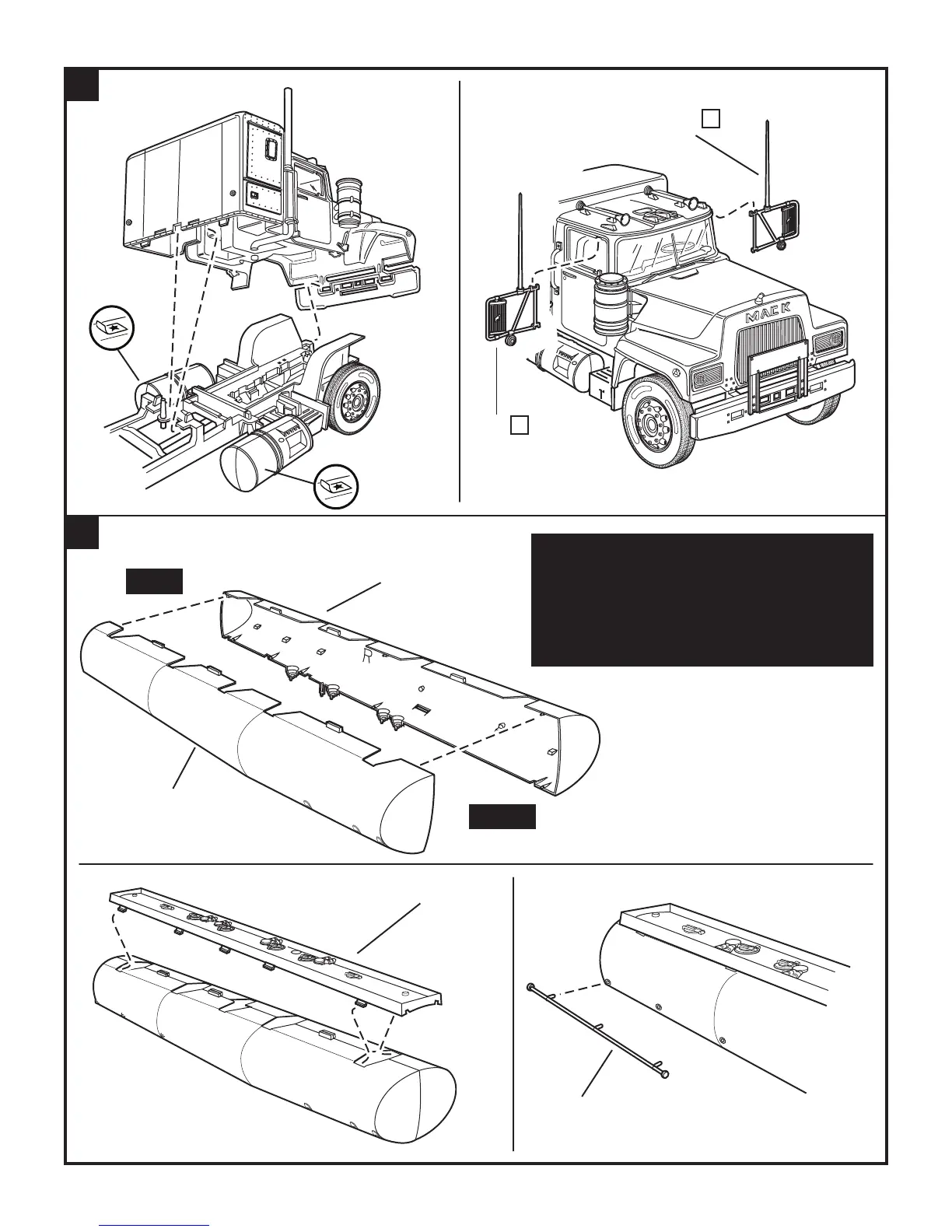 MACK