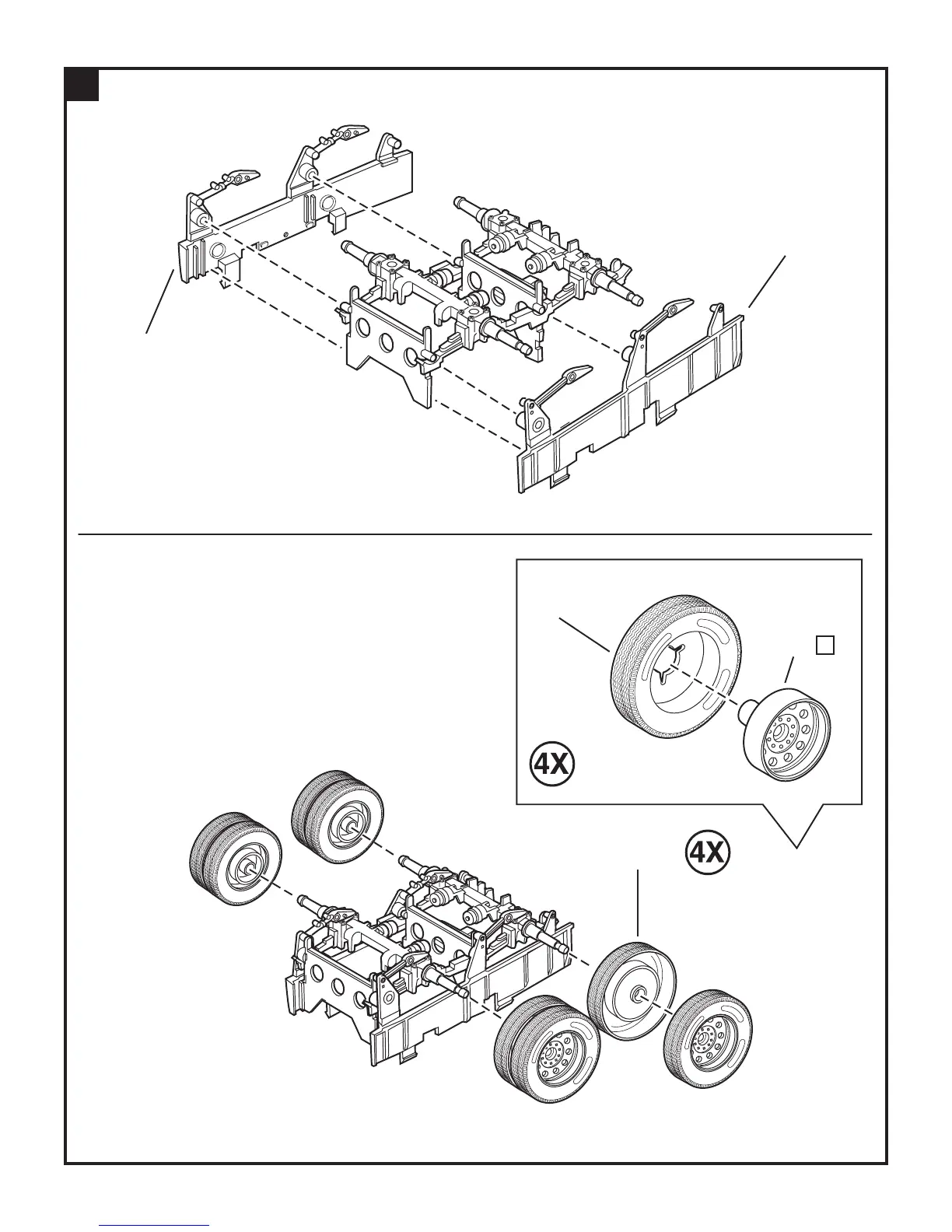 4X

4X