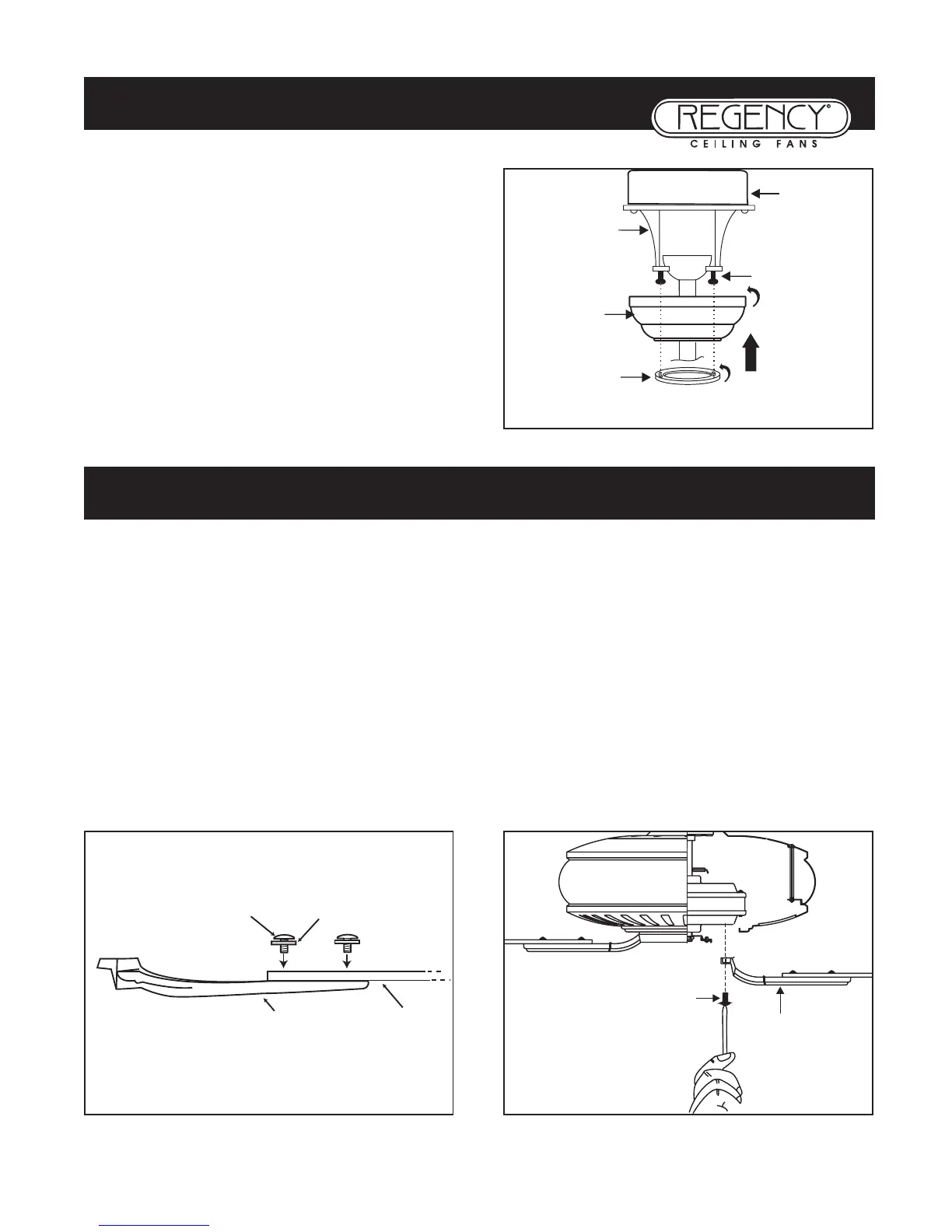 REGENCY®
CEILING FANS