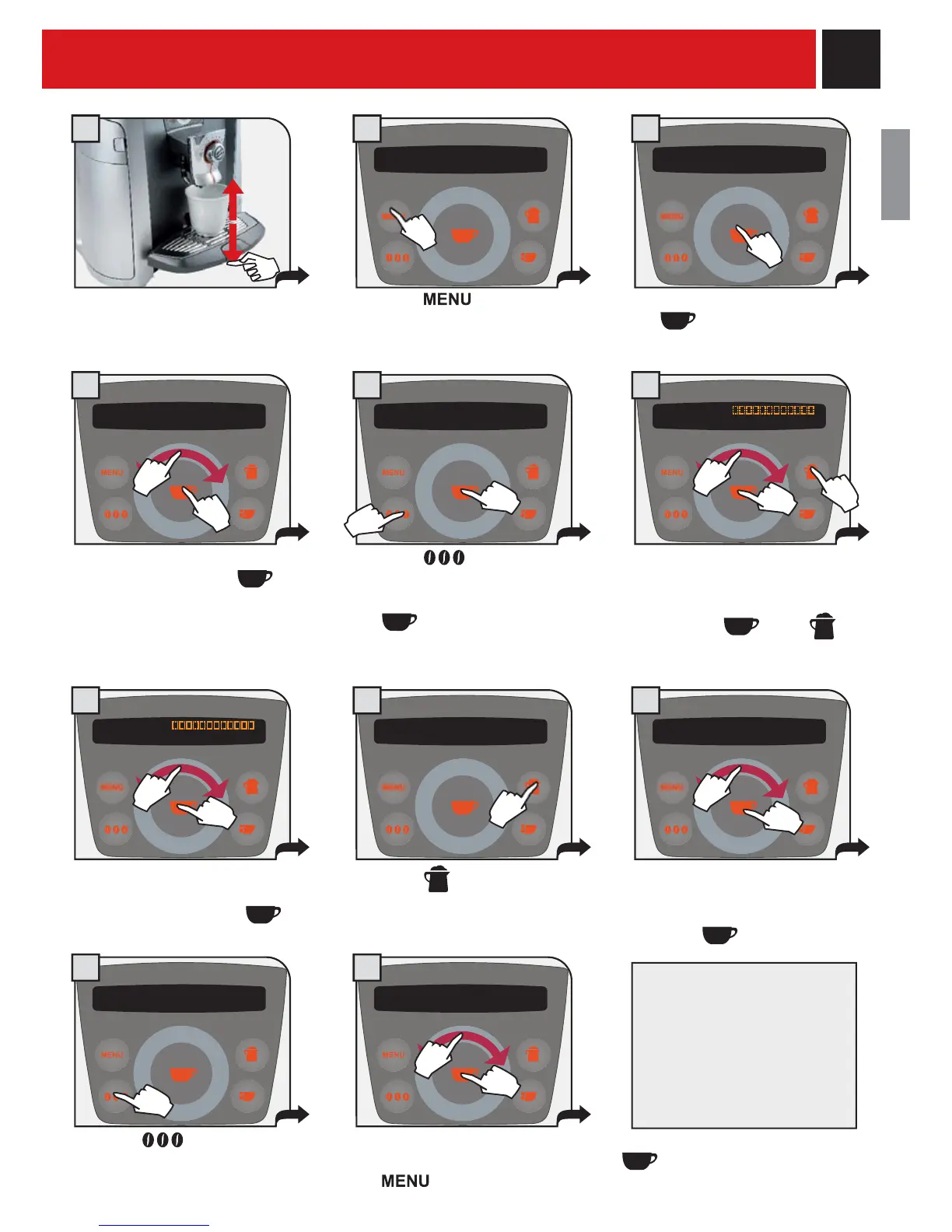 MENU

MENU

MENU

MENU

MENU

MENU

MENU

MENU

MENU

MENU

MENU

MENU