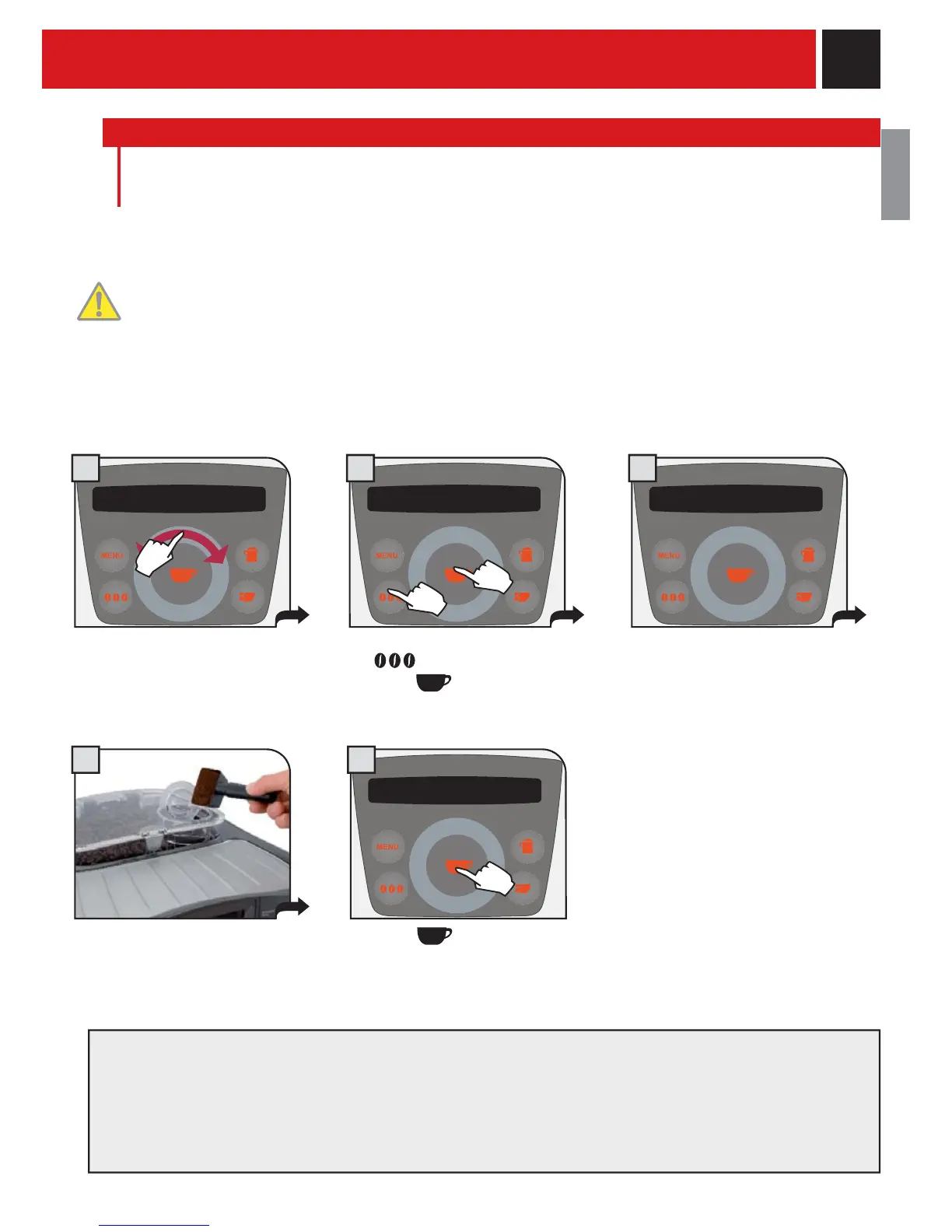 MENU

MENU

MENU

MENU