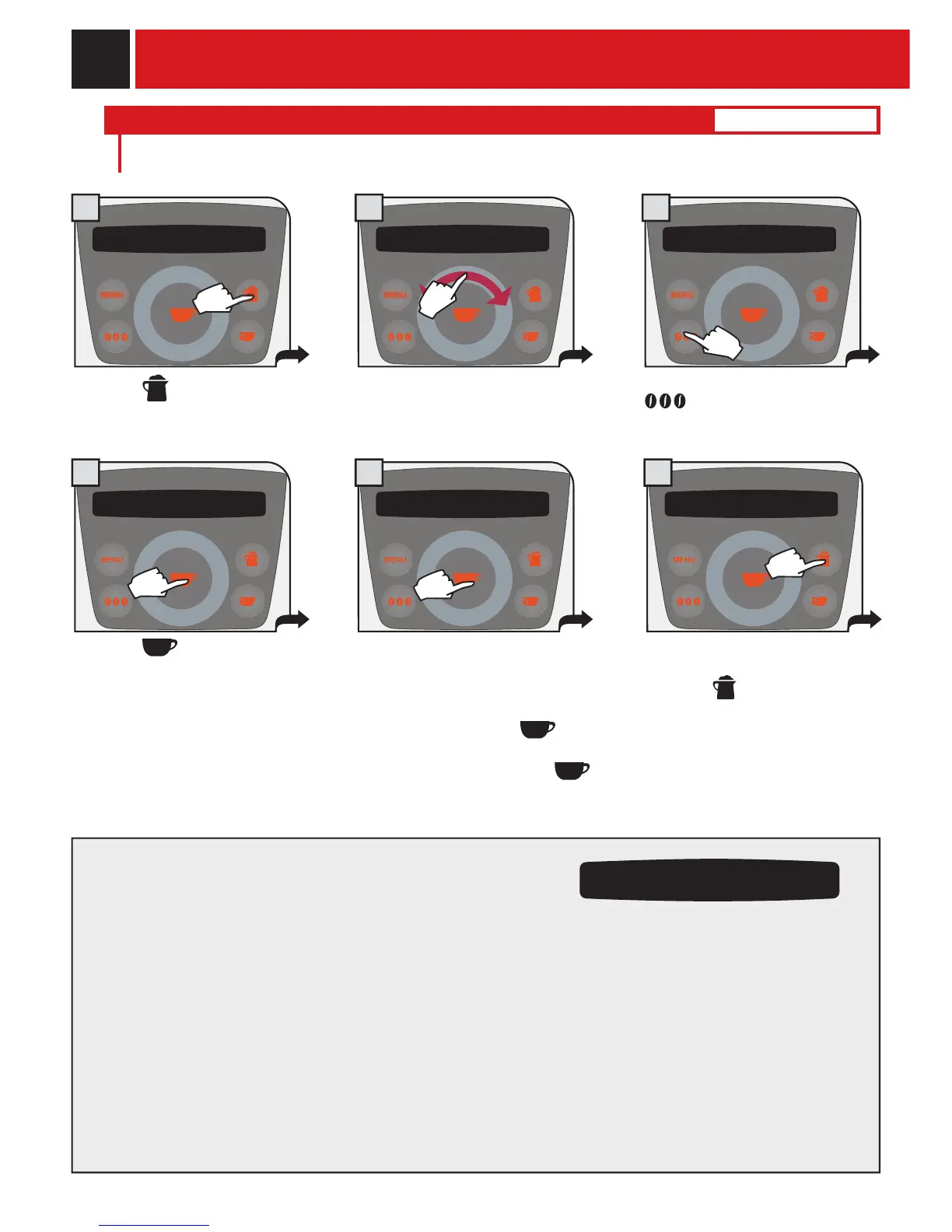 MENU

MENU

MENU

MENU

MENU

MENU