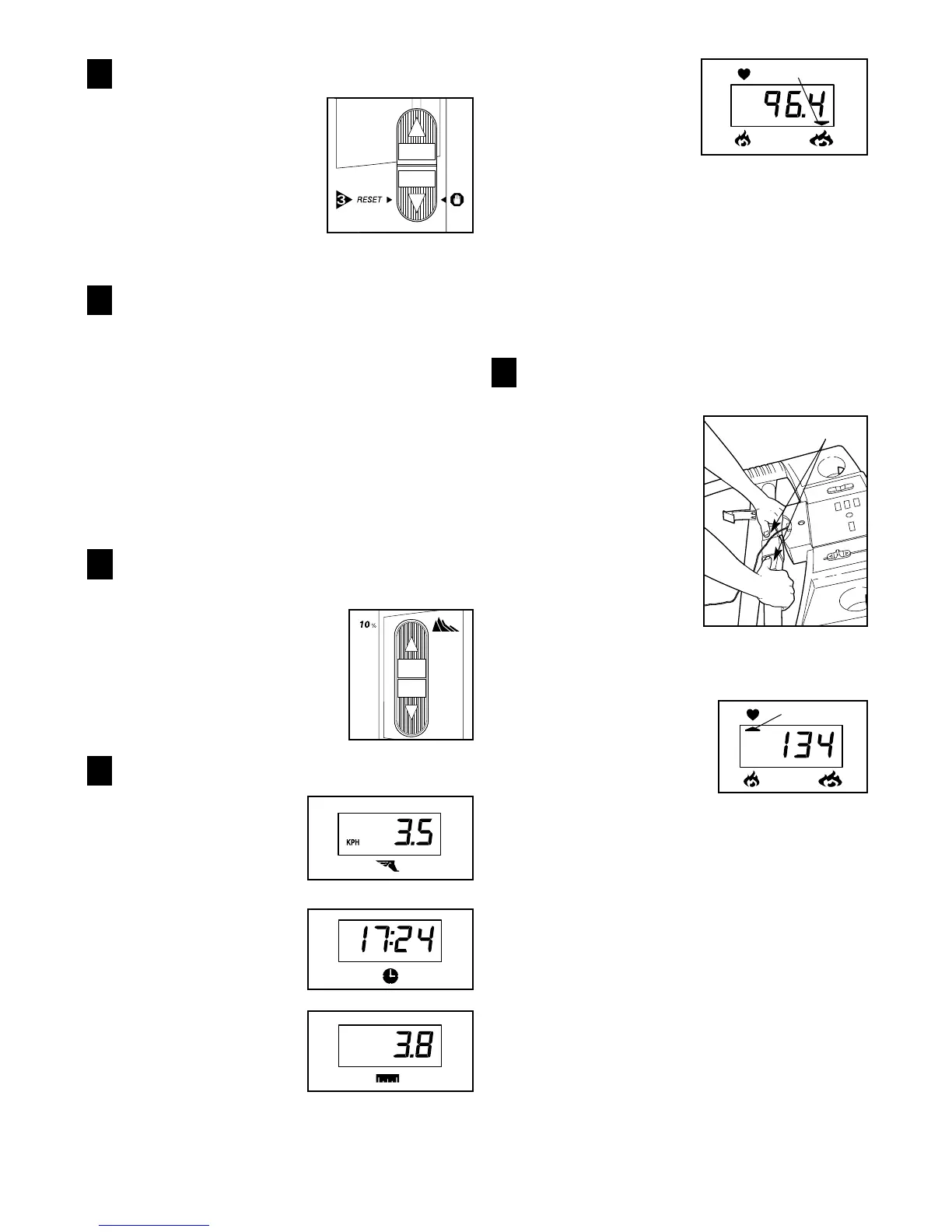 3 RESET

96.4

10 %

KPH 3.5

17:24

3.8

134