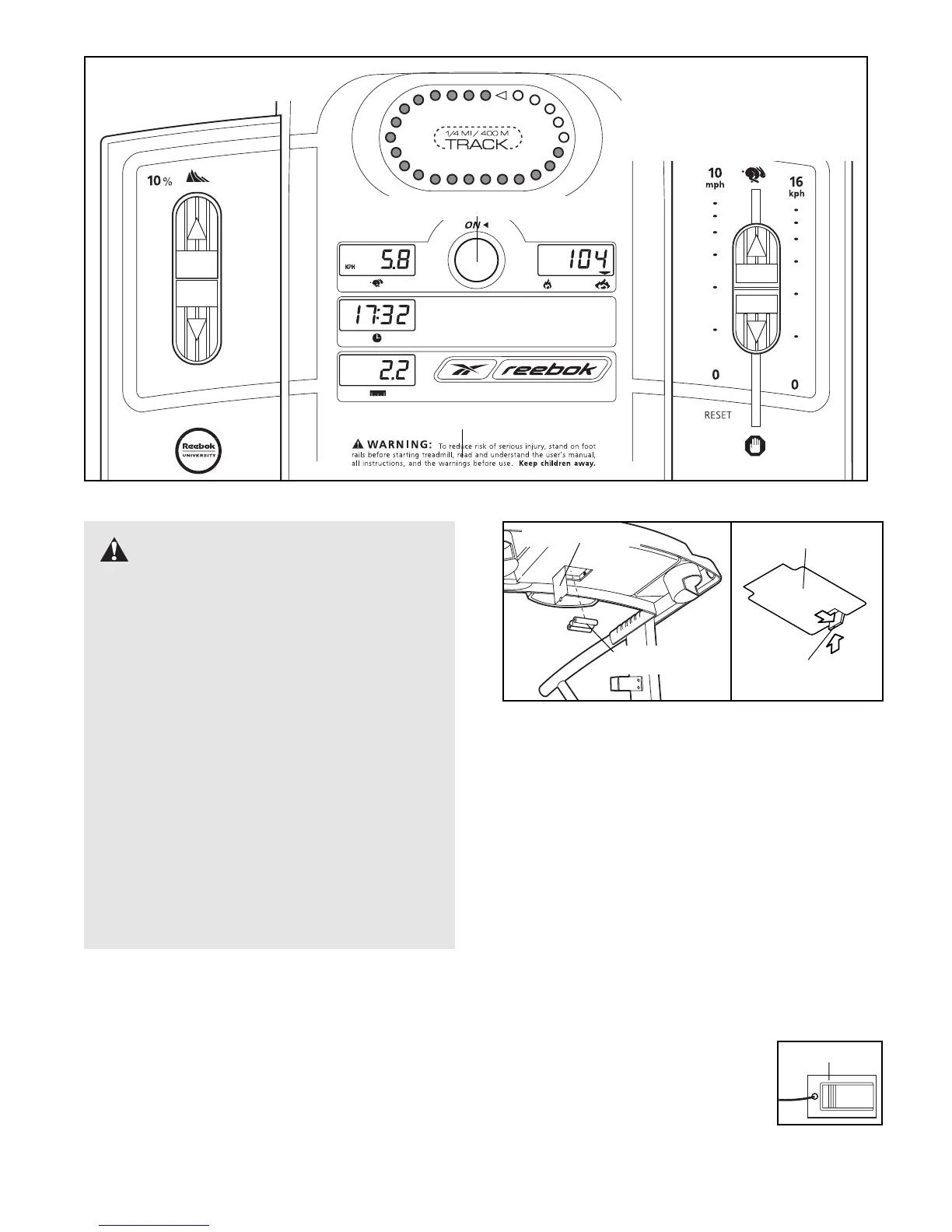 1/4 MI / 400 M
TRACK

10 %

ON

KPH 5.8

104

17:32

2.2

reebok

10 mph

16 kph

0

0

RESET

Reebok UNIVERSITY

WARNING: To reduce risk of serious injury, stand on foot rails before starting treadmill, read and understand the user's manual, all instructions, and the warnings before use. Keep children away.