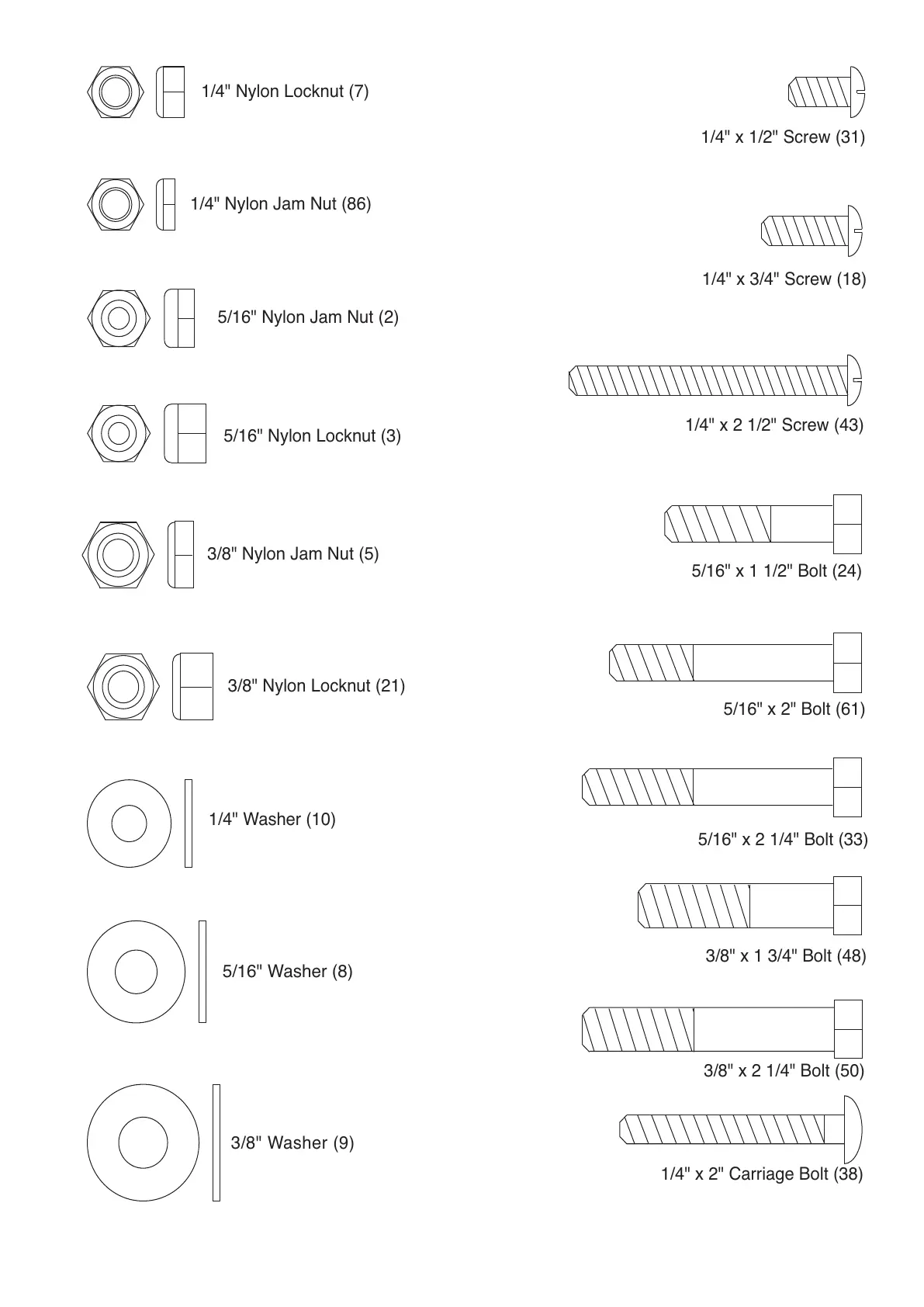 1/4" Nylon Locknut (7)

1/4" Nylon Jam Nut (86)

5/16" Nylon Jam Nut (2)

5/16" Nylon Locknut (3)

3/8" Nylon Jam Nut (5)

3/8" Nylon Locknut (21)

1/4" Washer (10)

5/16" Washer (8)

3/8" Washer (9)

1/4" x 1/2" Screw (31)

1/4" x 3/4" Screw (18)

1/4" x 2 1/2" Screw (43)

5/16" x 1 1/2" Bolt (24)

5/16" x 2" Bolt (61)

5/16" x 2 1/4" Bolt (33)

3/8" x 1 3/4" Bolt (48)

3/8" x 2 1/4" Bolt (50)

1/4" x 2" Carriage Bolt (38)