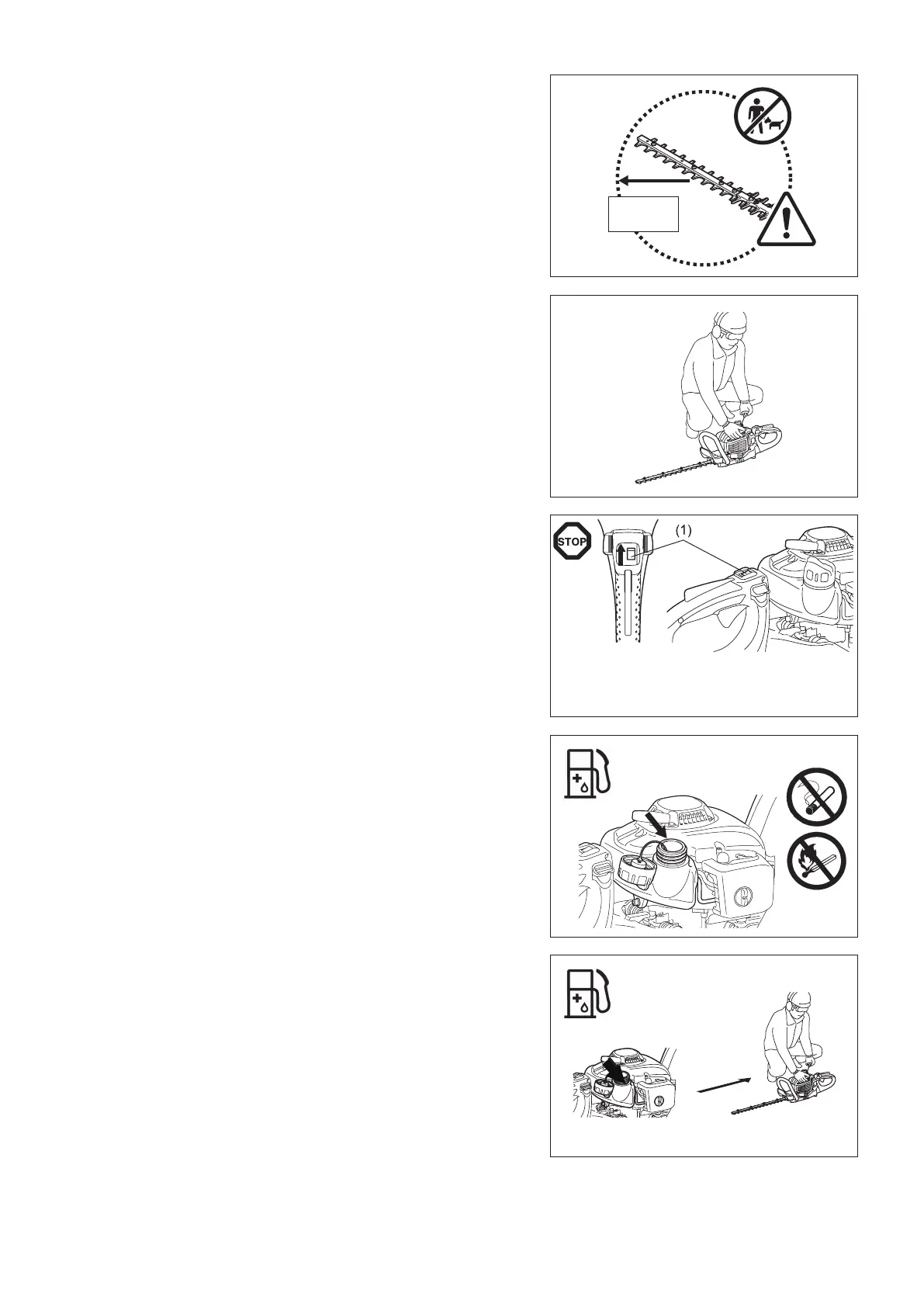 STOP

(1)