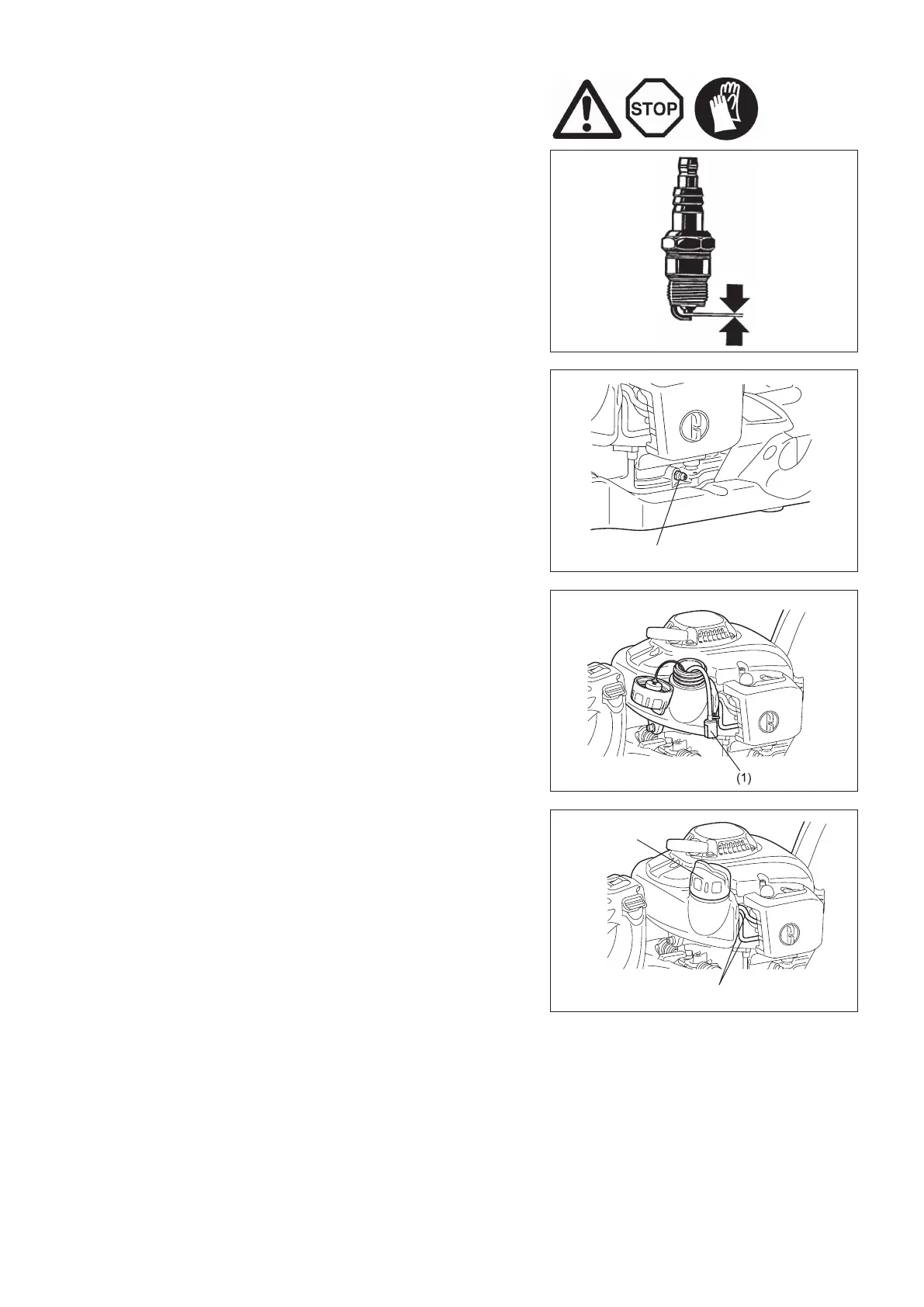 STOP

(1)