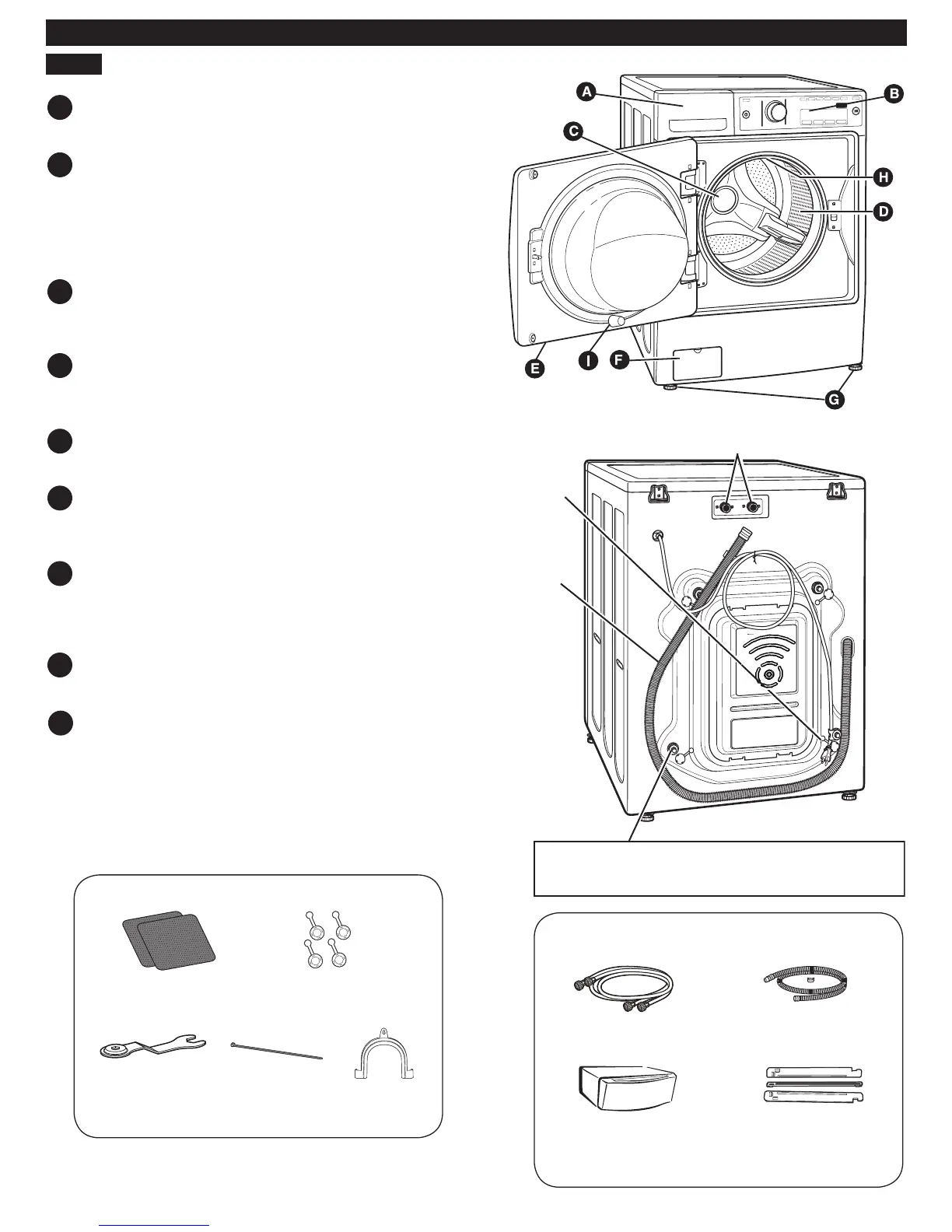 A

B

C

H

D

E

I

F

G