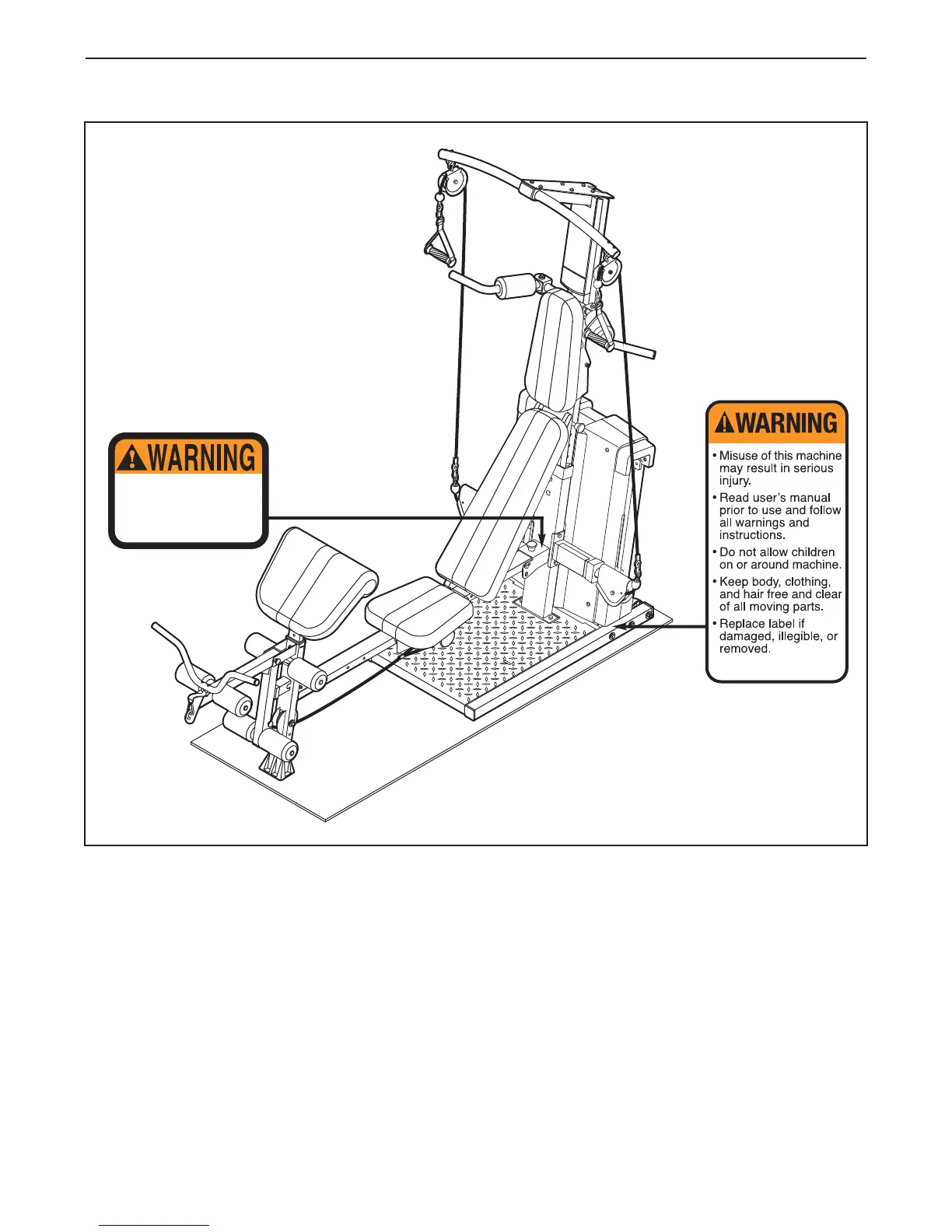 WARNING

WARNING

• Misuse of this machine may result in serious injury.

• Read user's manual prior to use and follow all warnings and instructions.

• Do not allow children on or around machine.

• Keep body, clothing, and hair free and clear of all moving parts.

• Replace label if damaged, illegible, or removed.