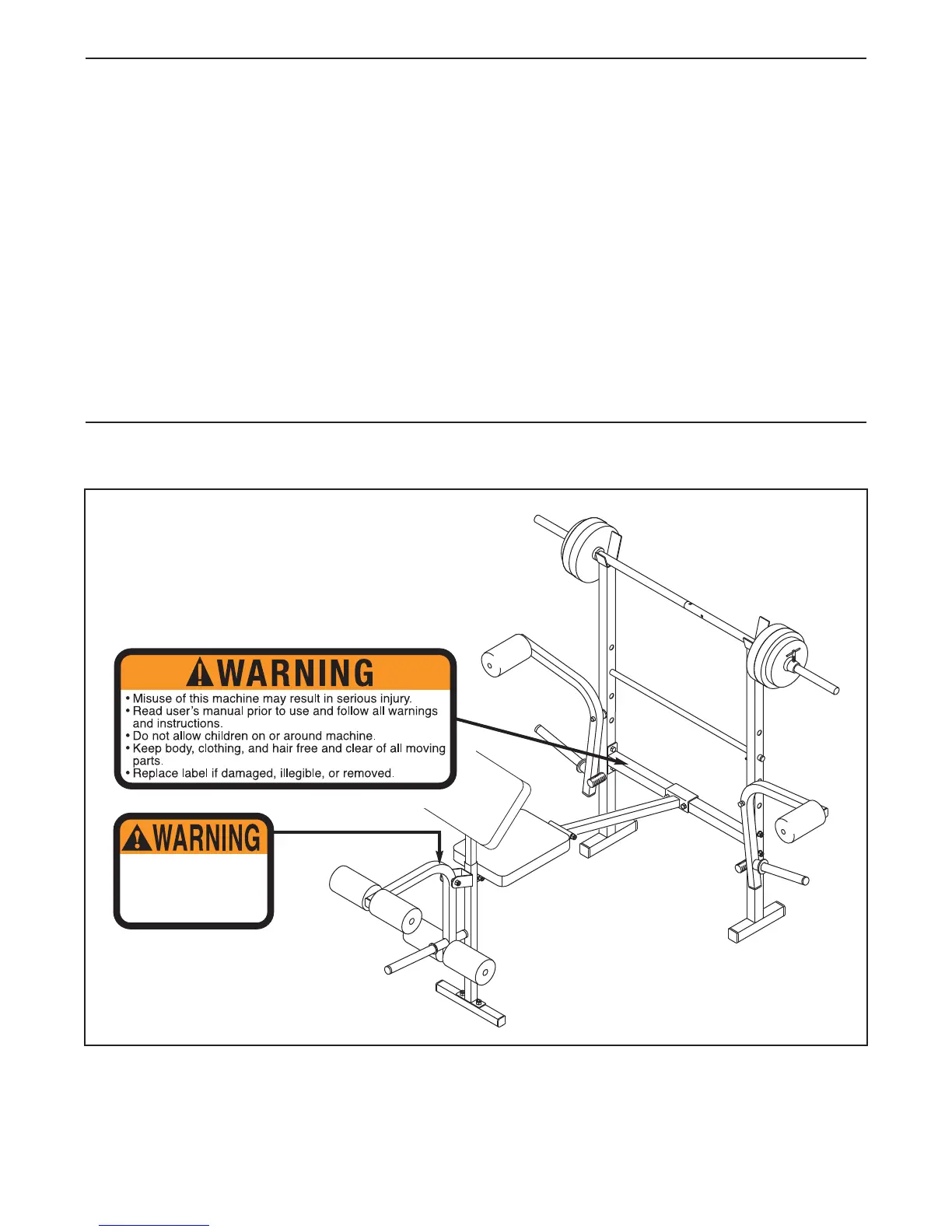 WARNING

• Misuse of this machine may result in serious injury.
• Read user's manual prior to use and follow all warnings and instructions.
• Do not allow children on or around machine.
• Keep body, clothing, and hair free and clear of all moving parts.
• Replace label if damaged, illegible, or removed.

WARNING