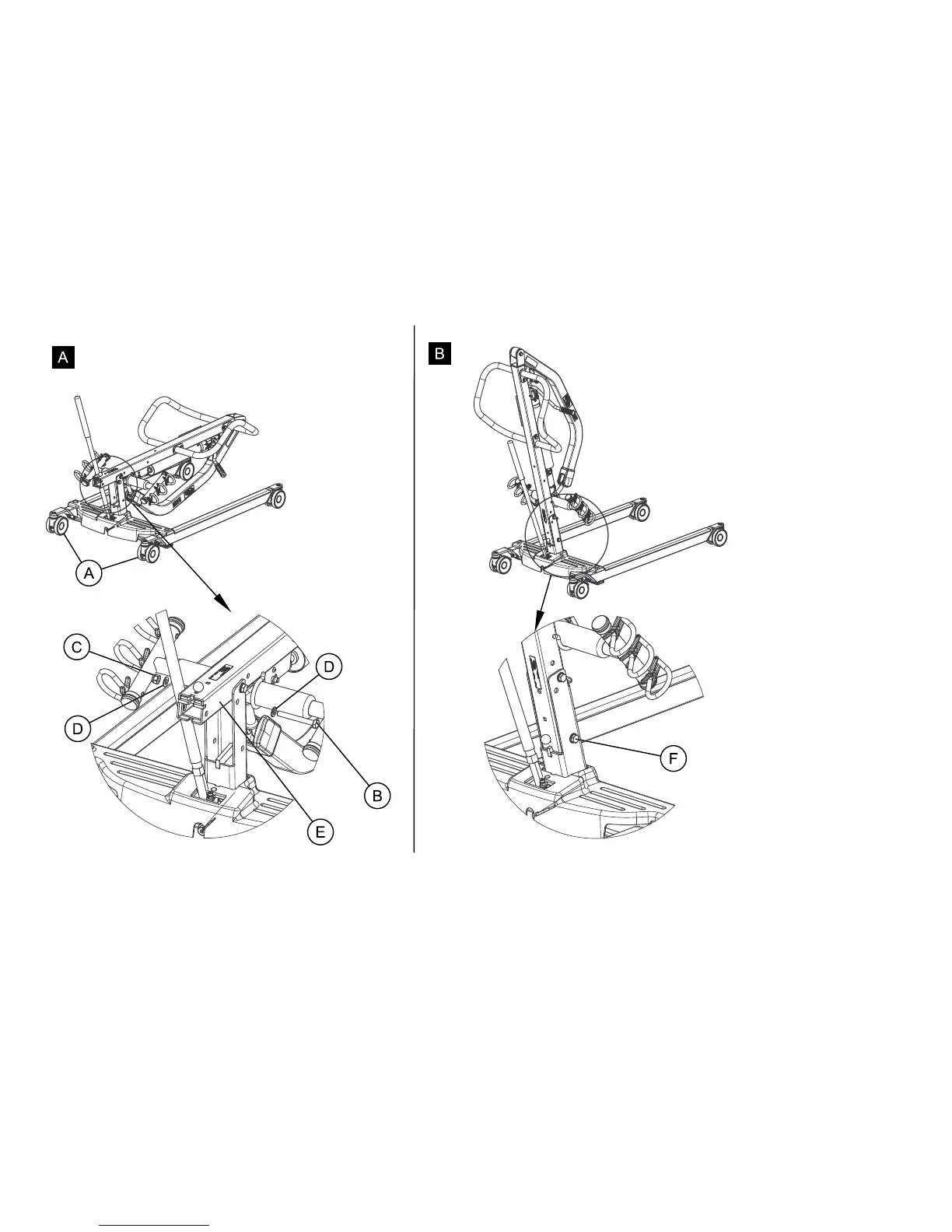 A

A

C

D

D

B

E

B

F