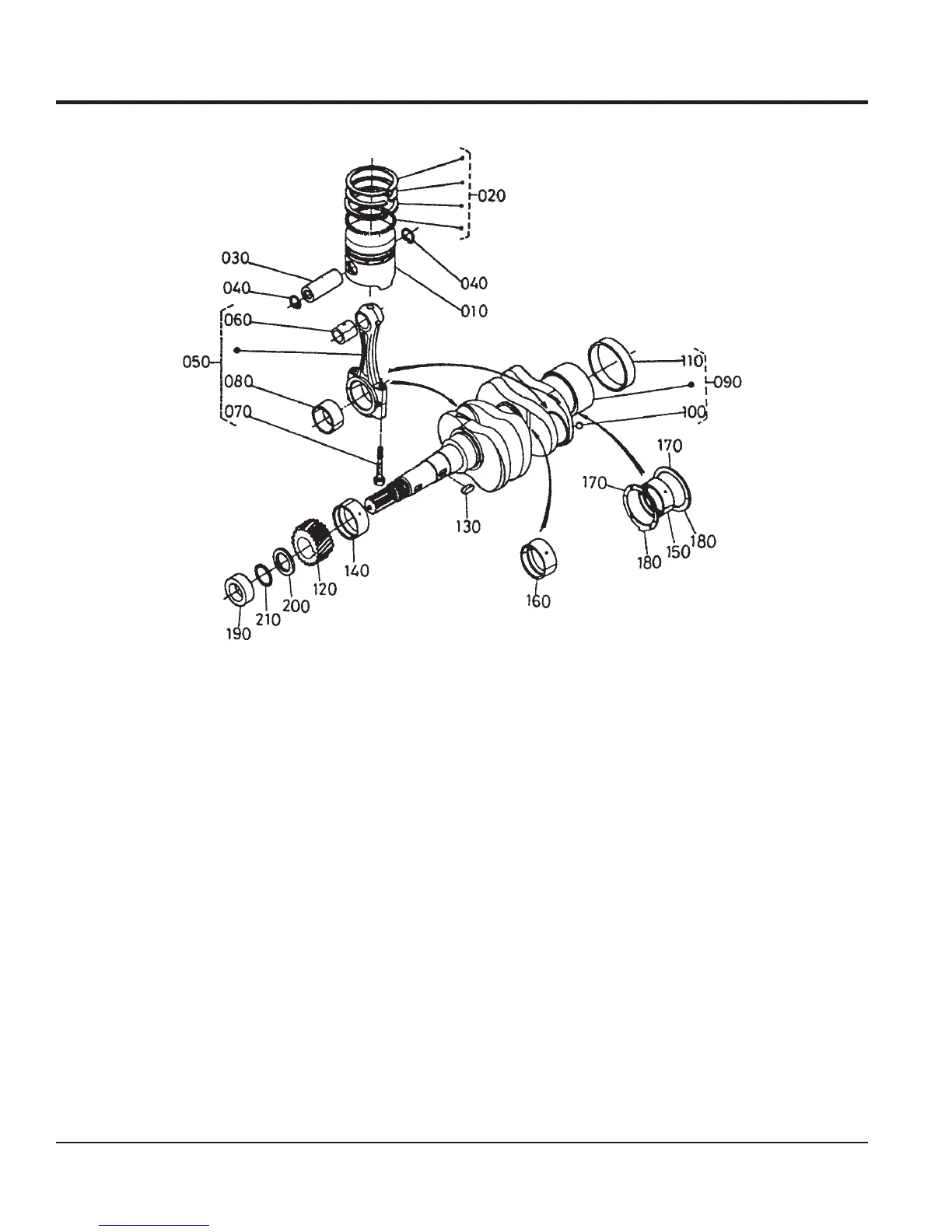 020
030
040
040
010
060
050
080
070
110
090
100
170
170
130
180
150
180
140
120
200
210
190
160