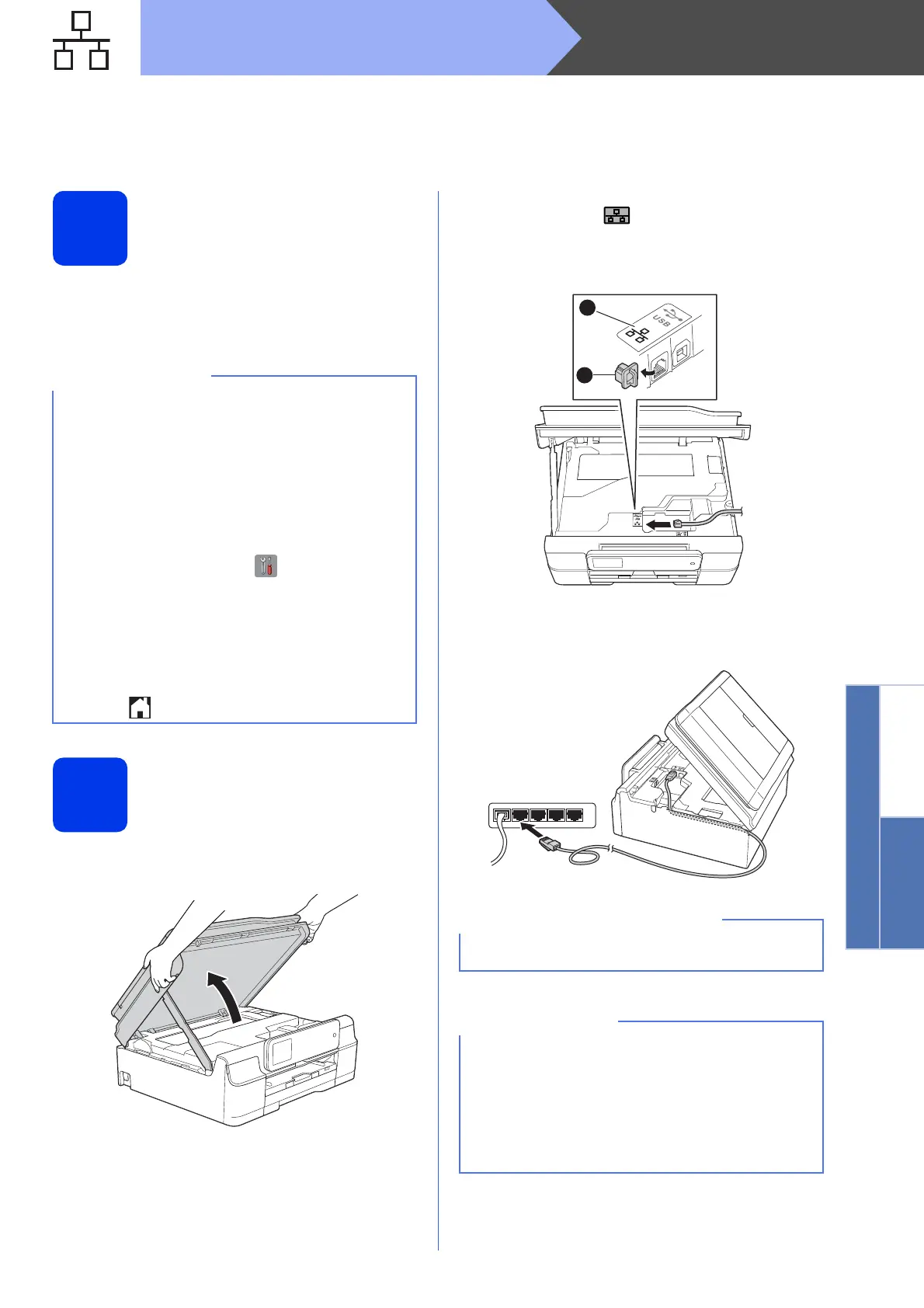 USB