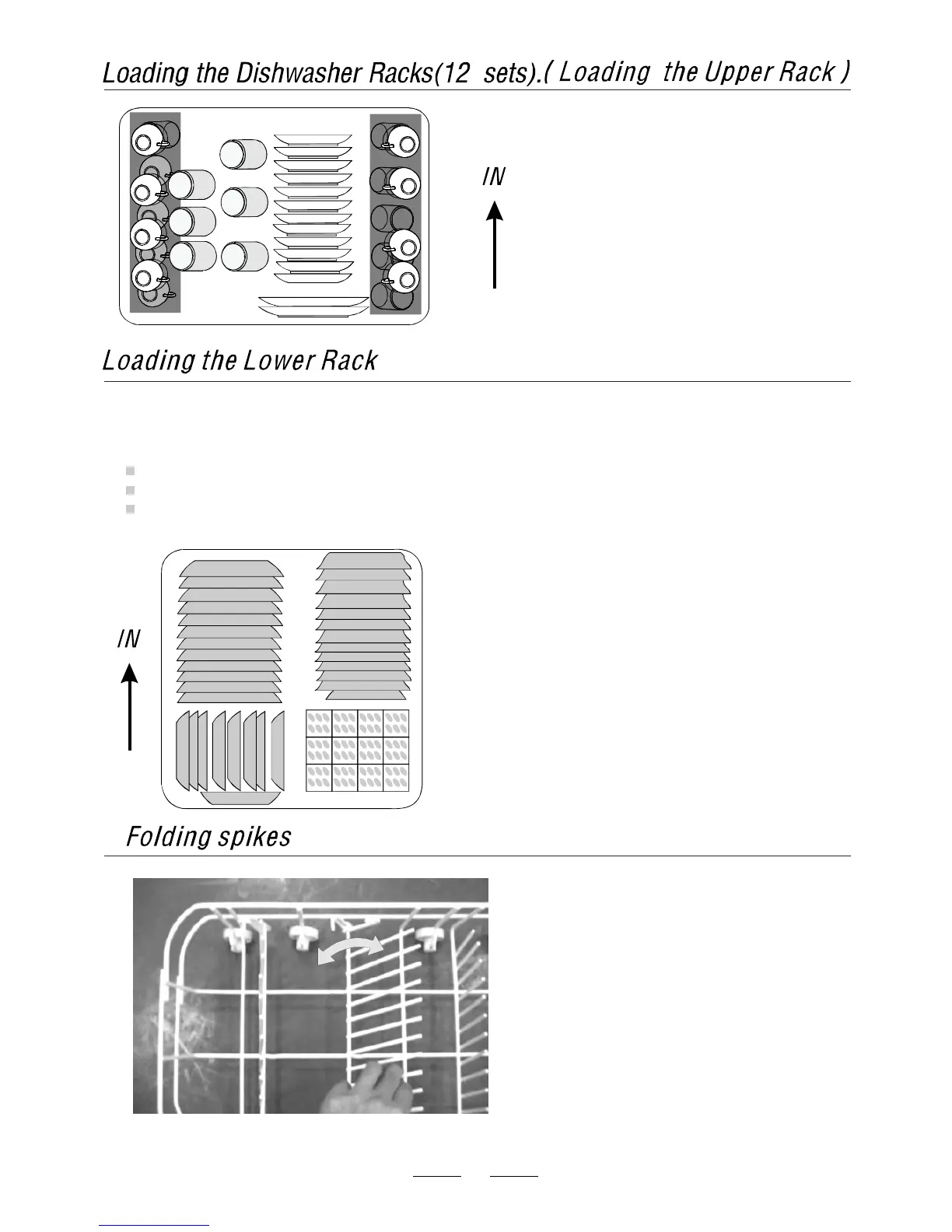 Loading the Dishwasher Racks(12 sets).( Loading the Upper Rack )

IN

Loading the Lower Rack

IN

Folding spikes