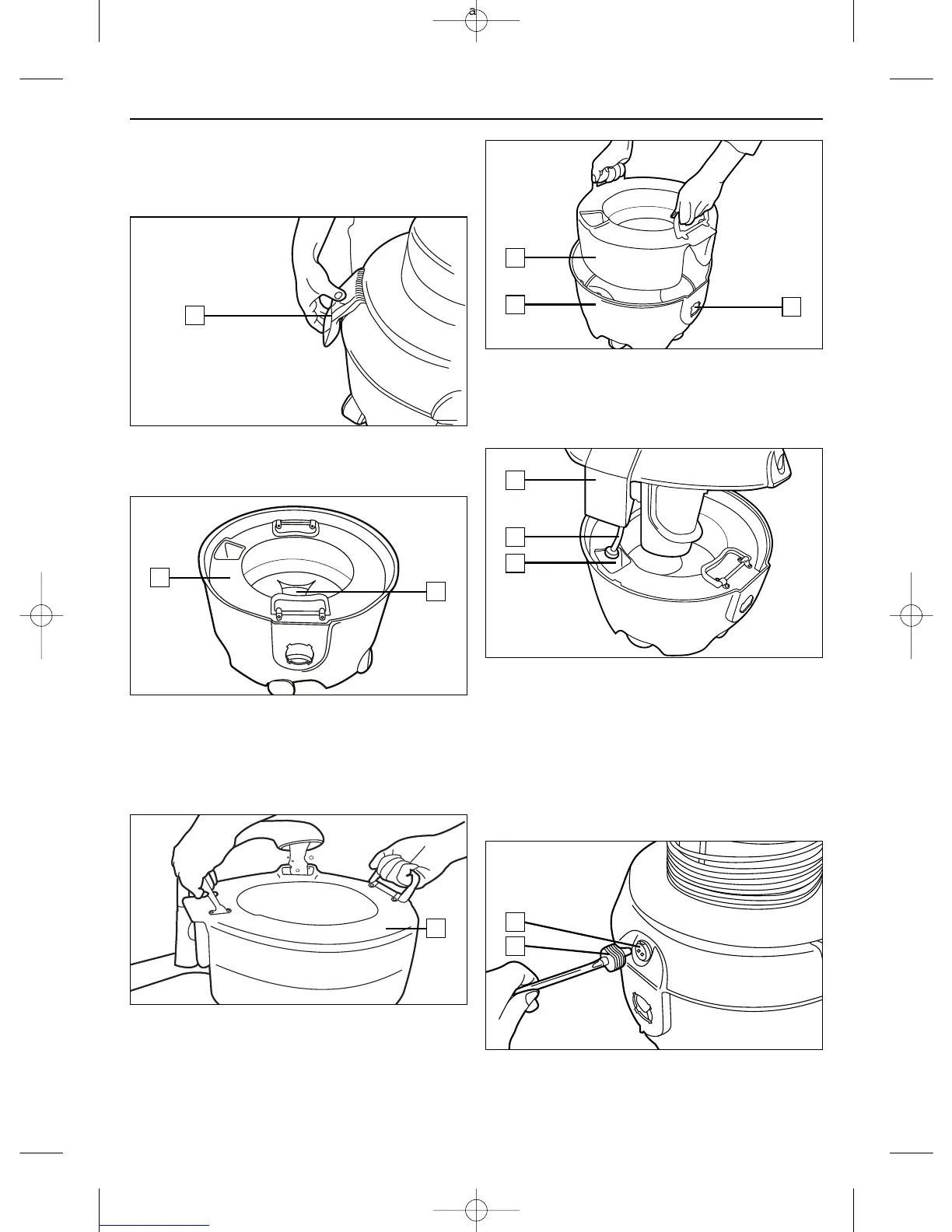 a