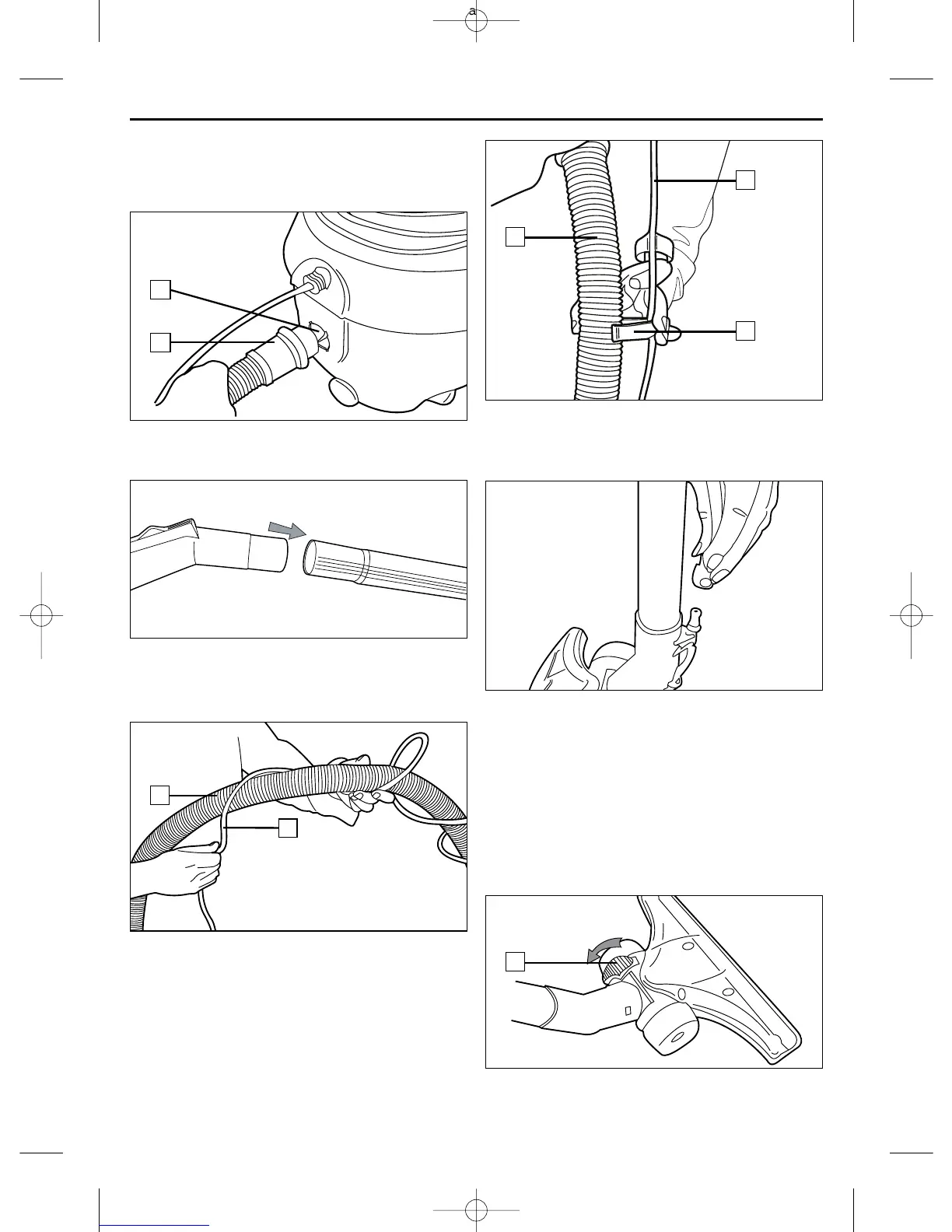 a