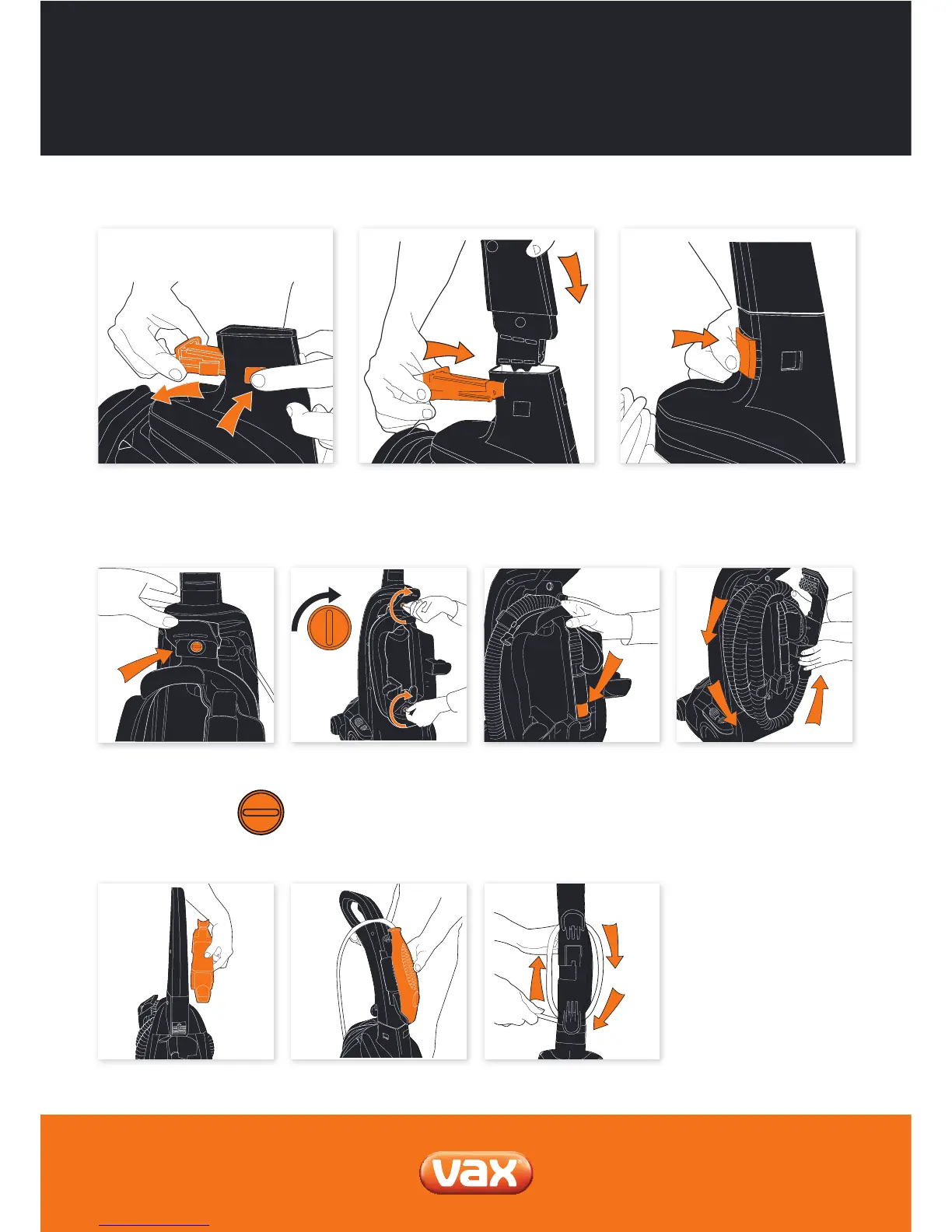 vax