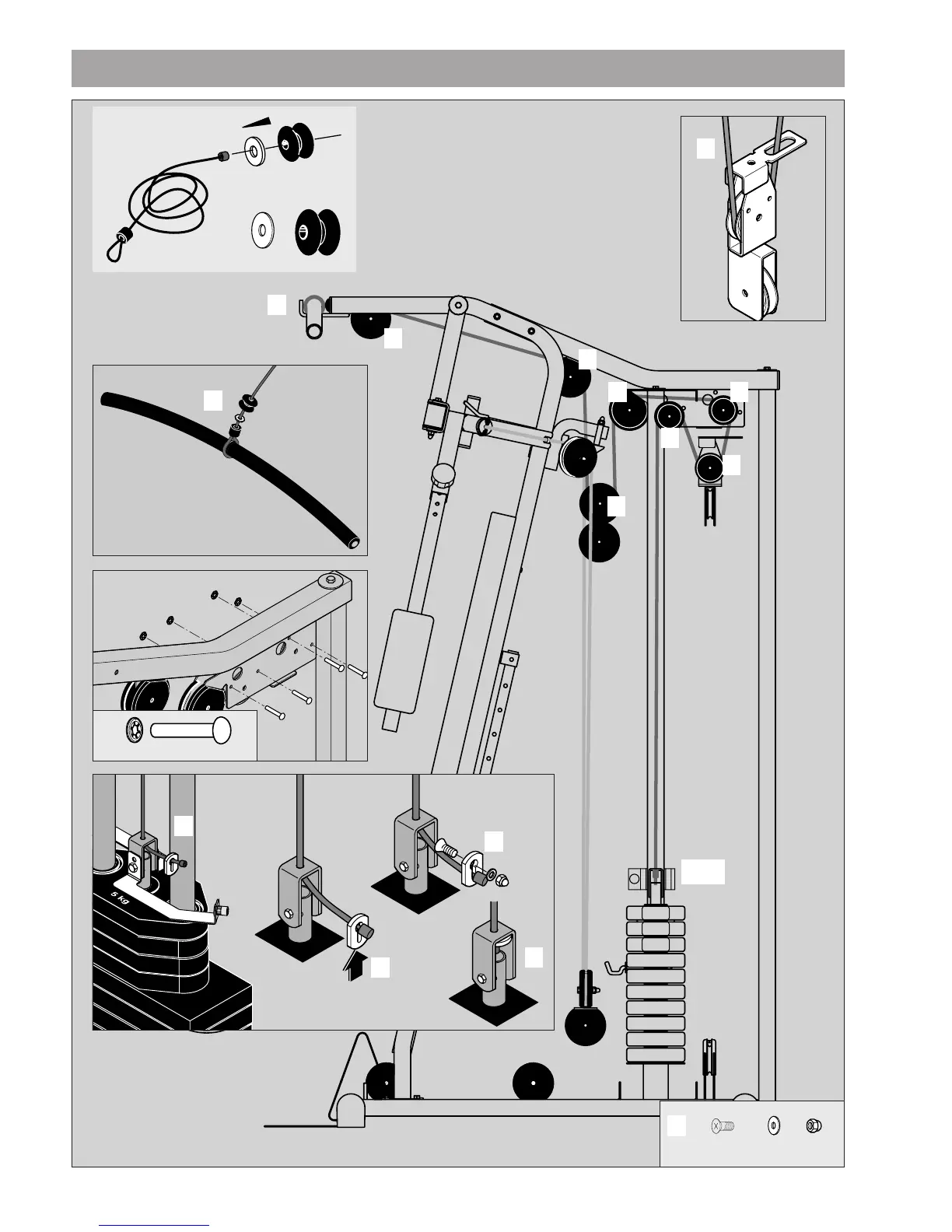 5 kg