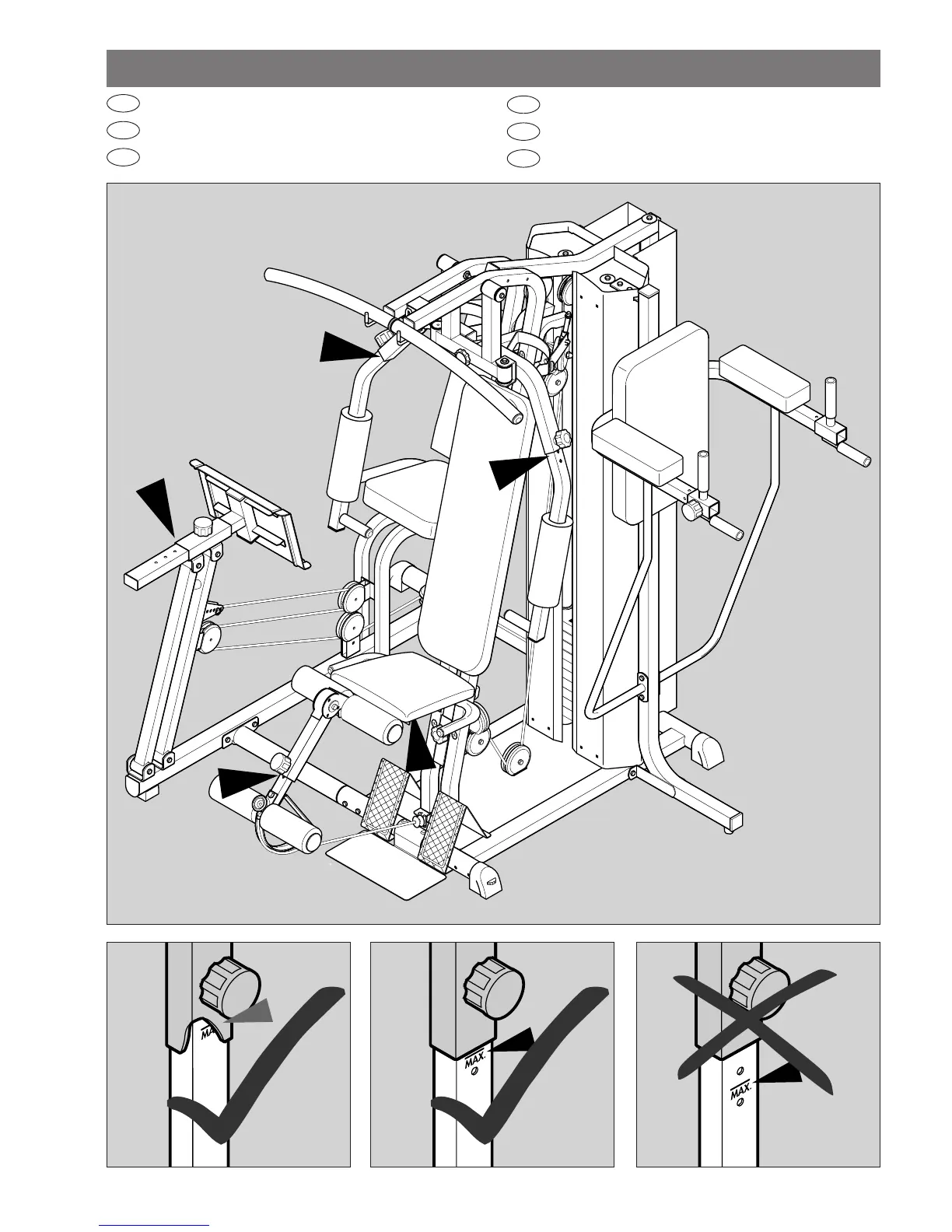 MAX.

MAX.

MAX.