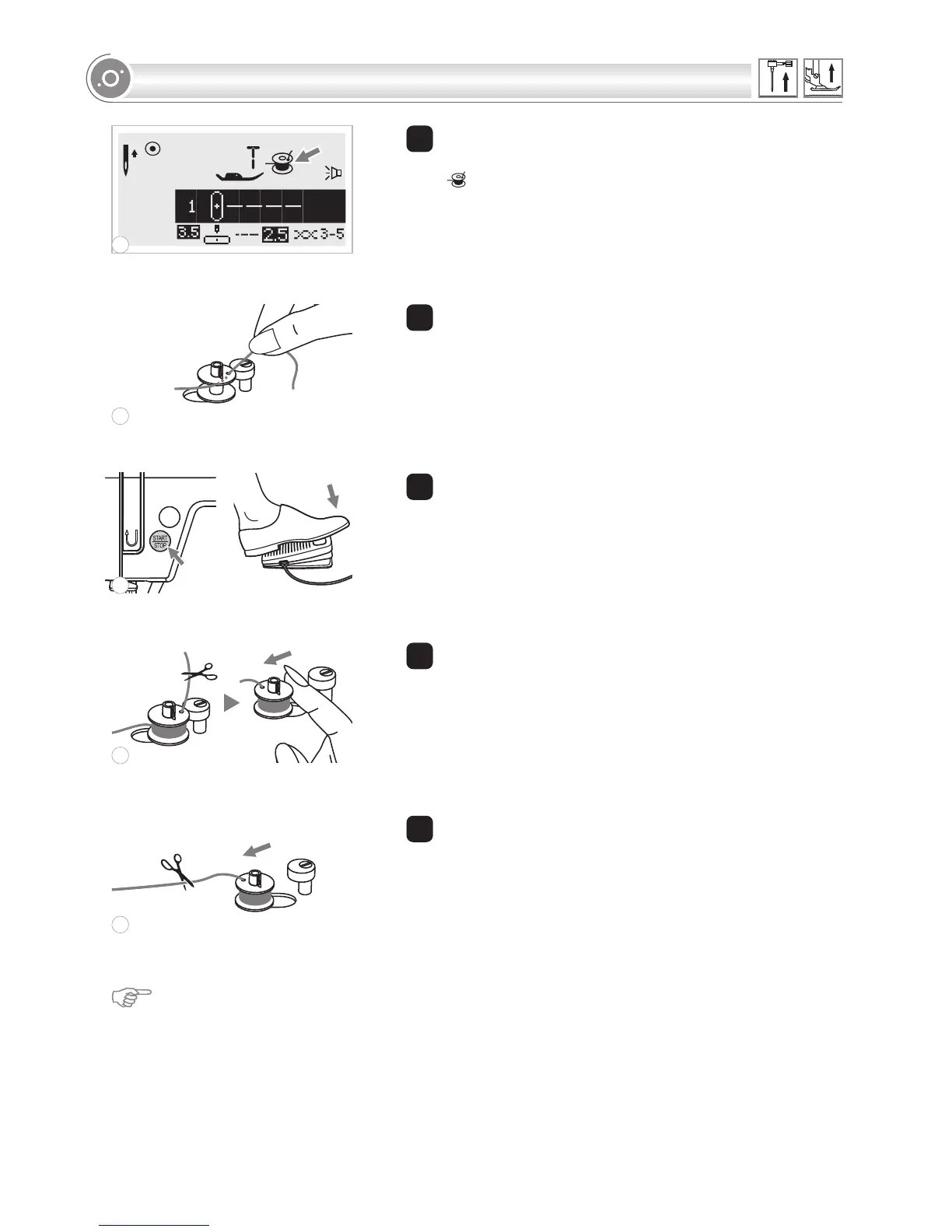 1
3.5
2.5
3-5

START
STOP