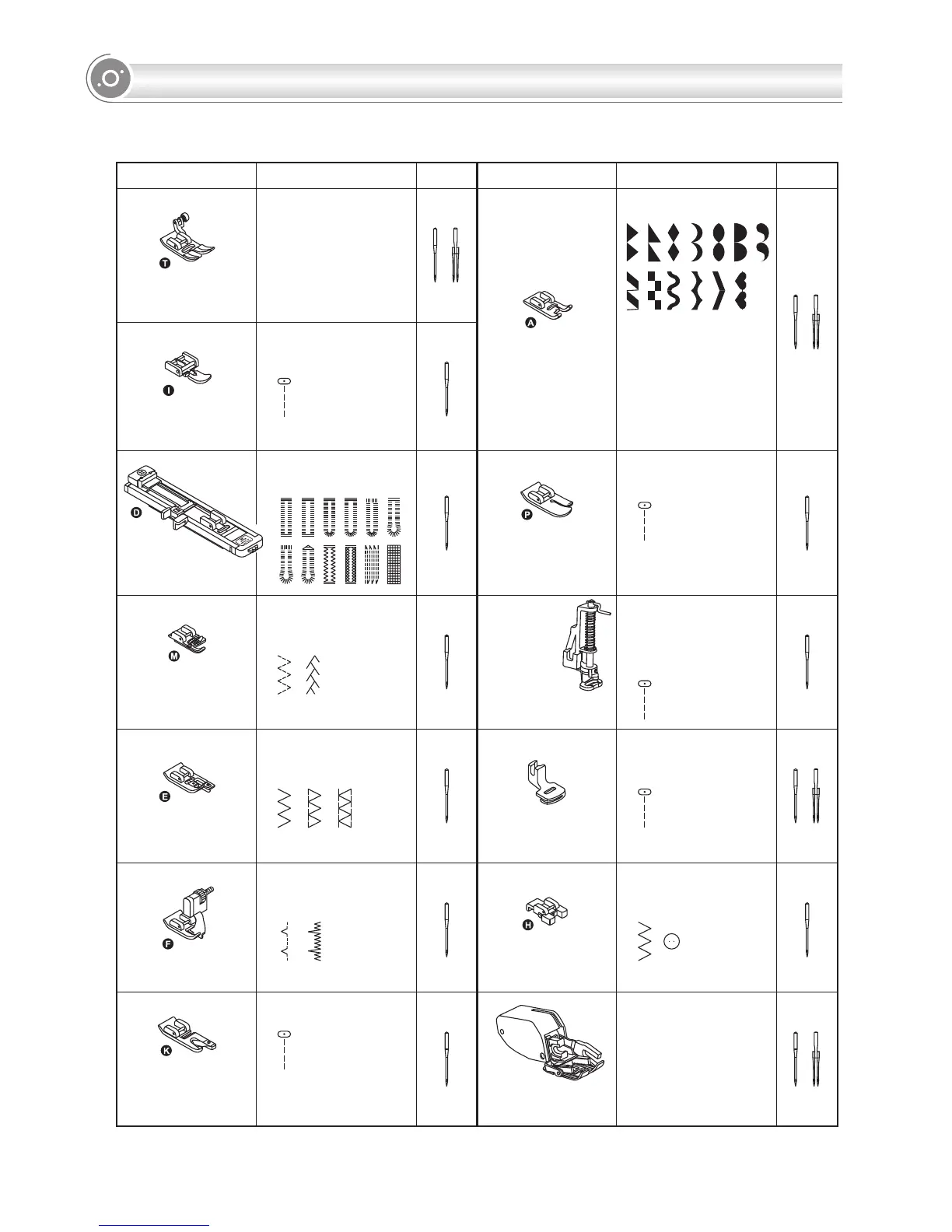 T

I

D

M

E

F

K

A

P

H