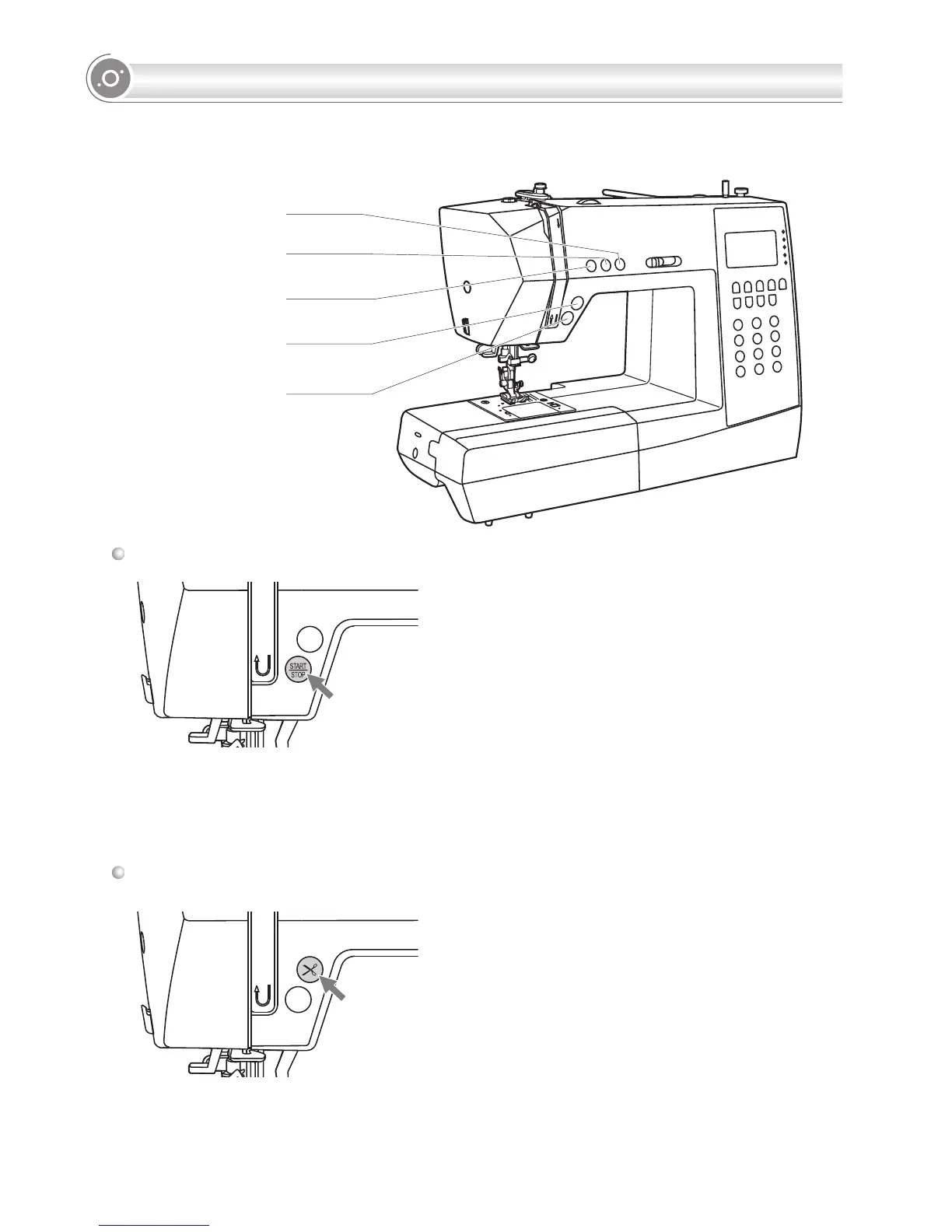 START
STOP