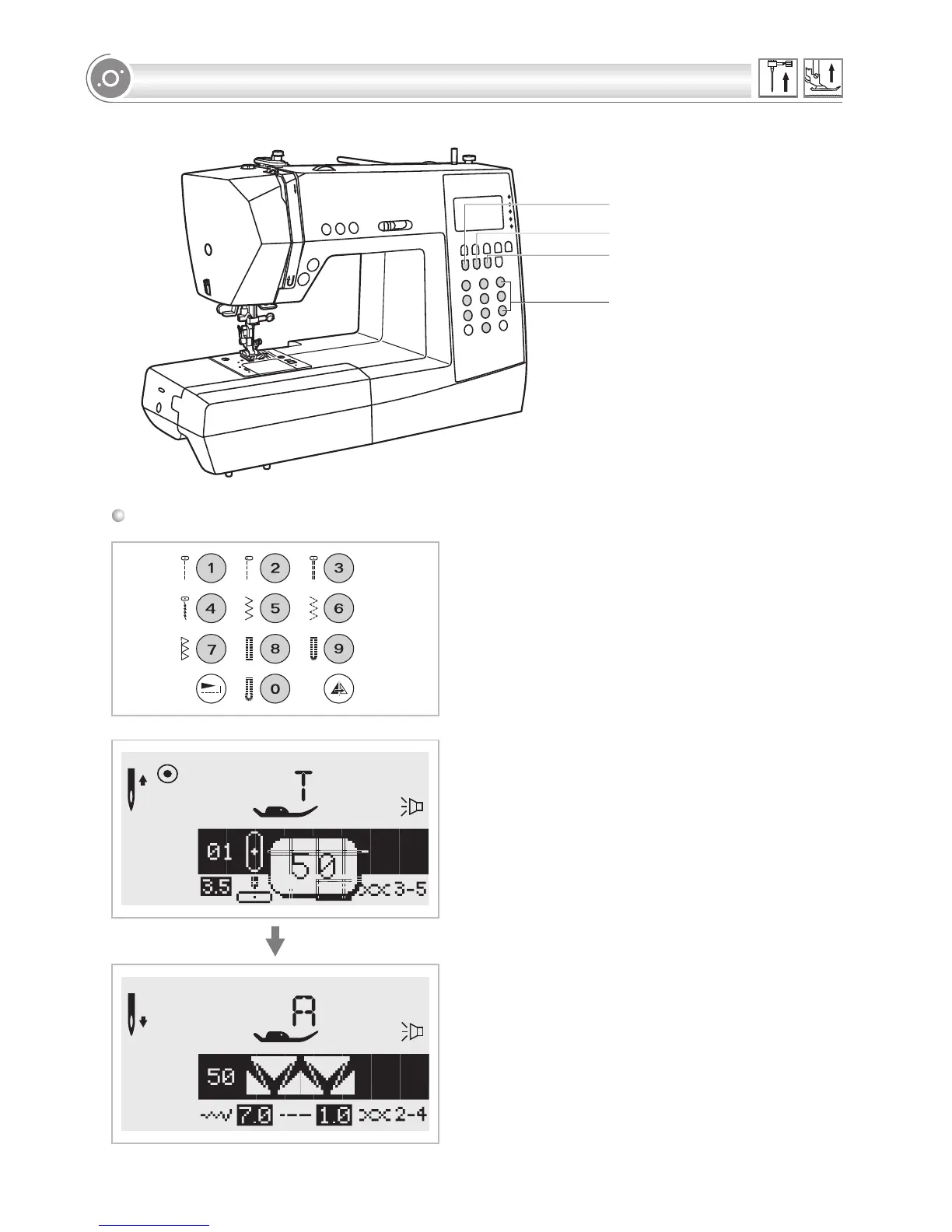 1 2 3
4 5 6
7 8 9
0

T
01
50
3.5
3-5

A
50
7.0
1.0
2-4