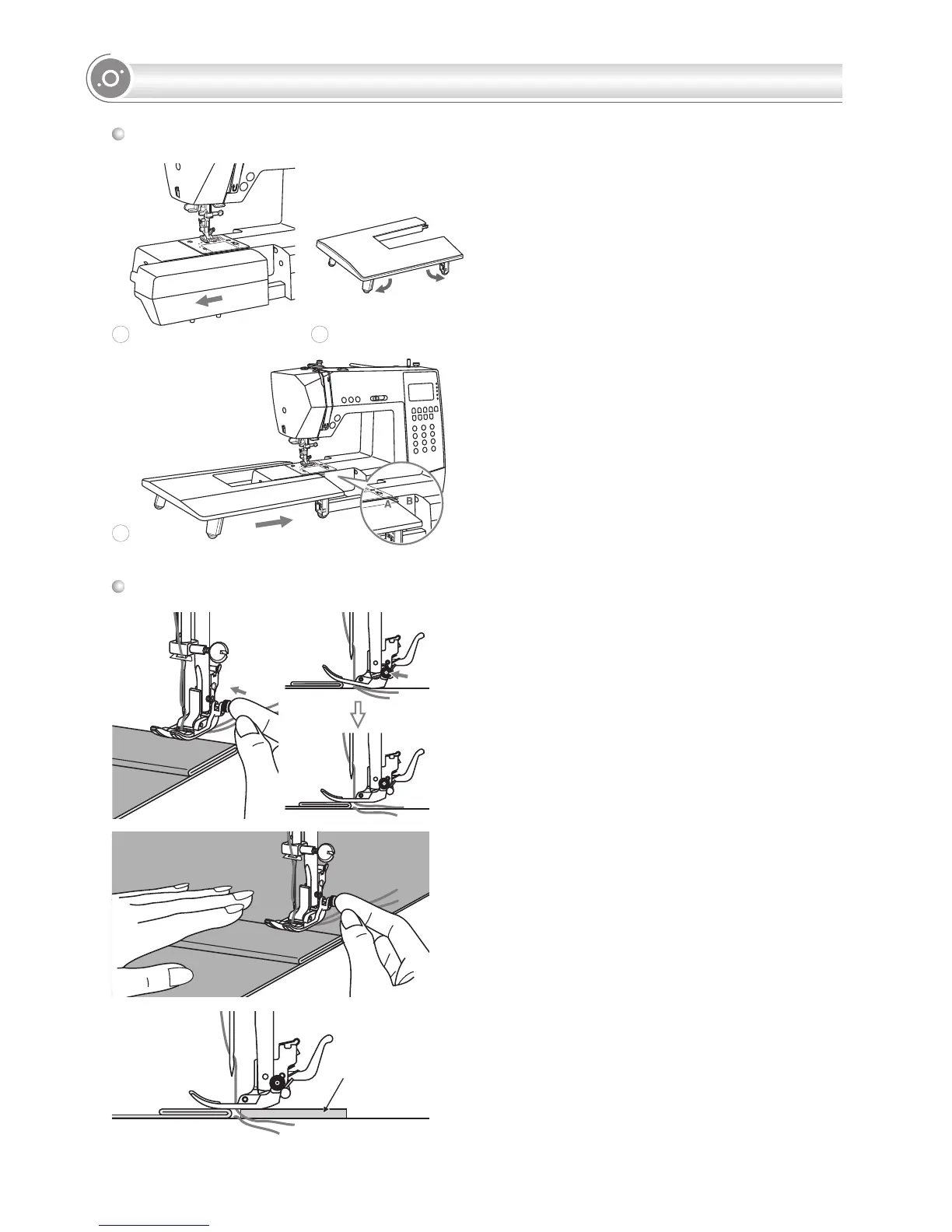 A
B