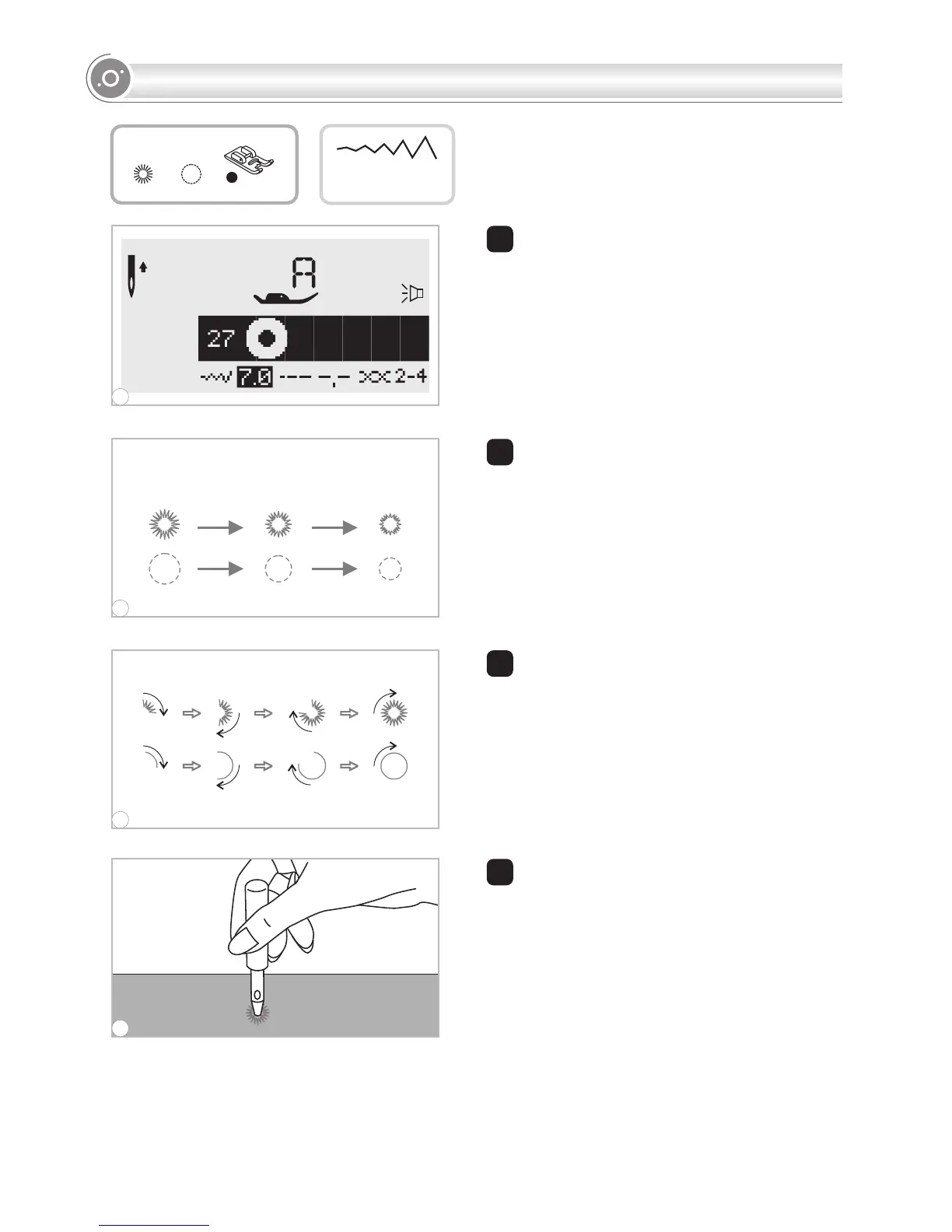 A

27

7.0

2-4