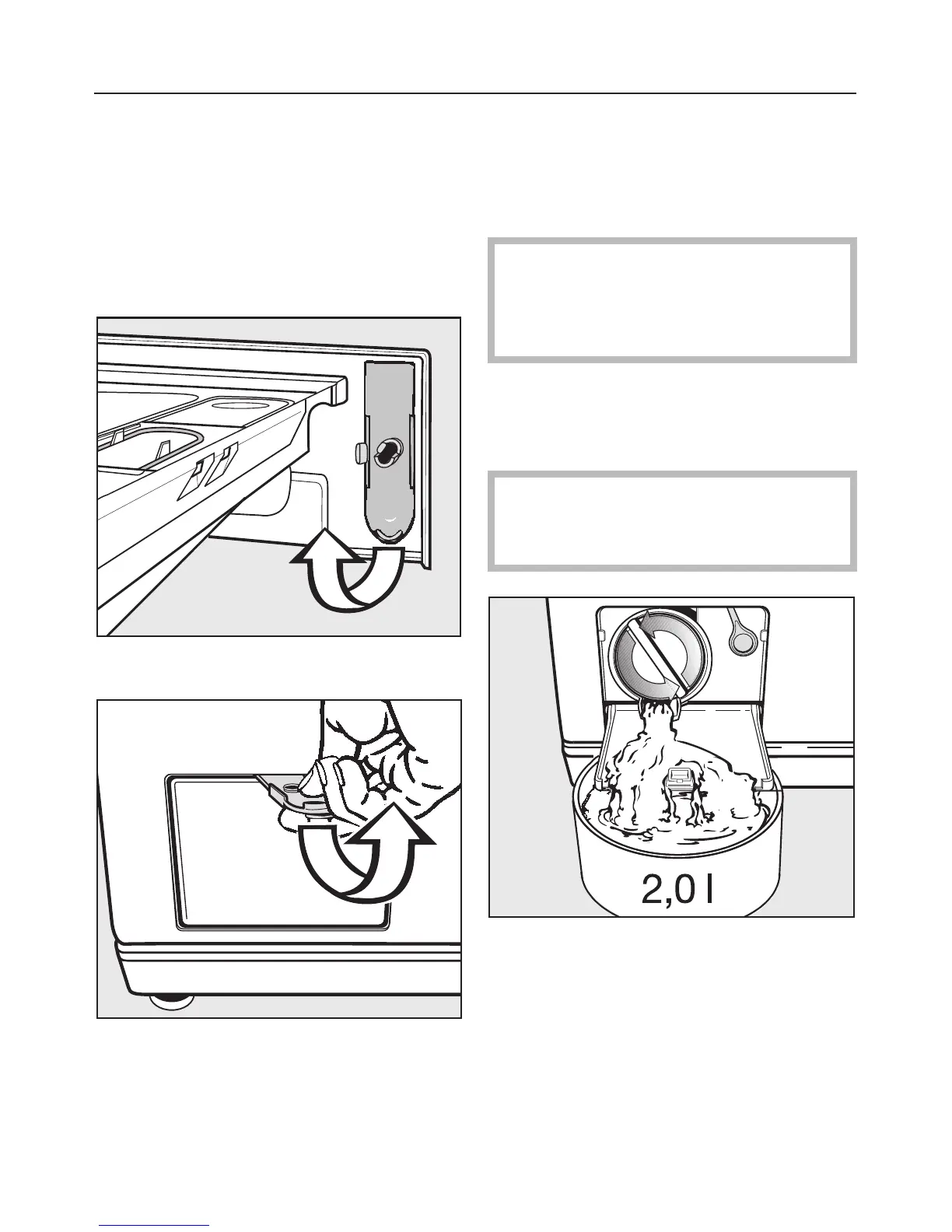 2,0 l