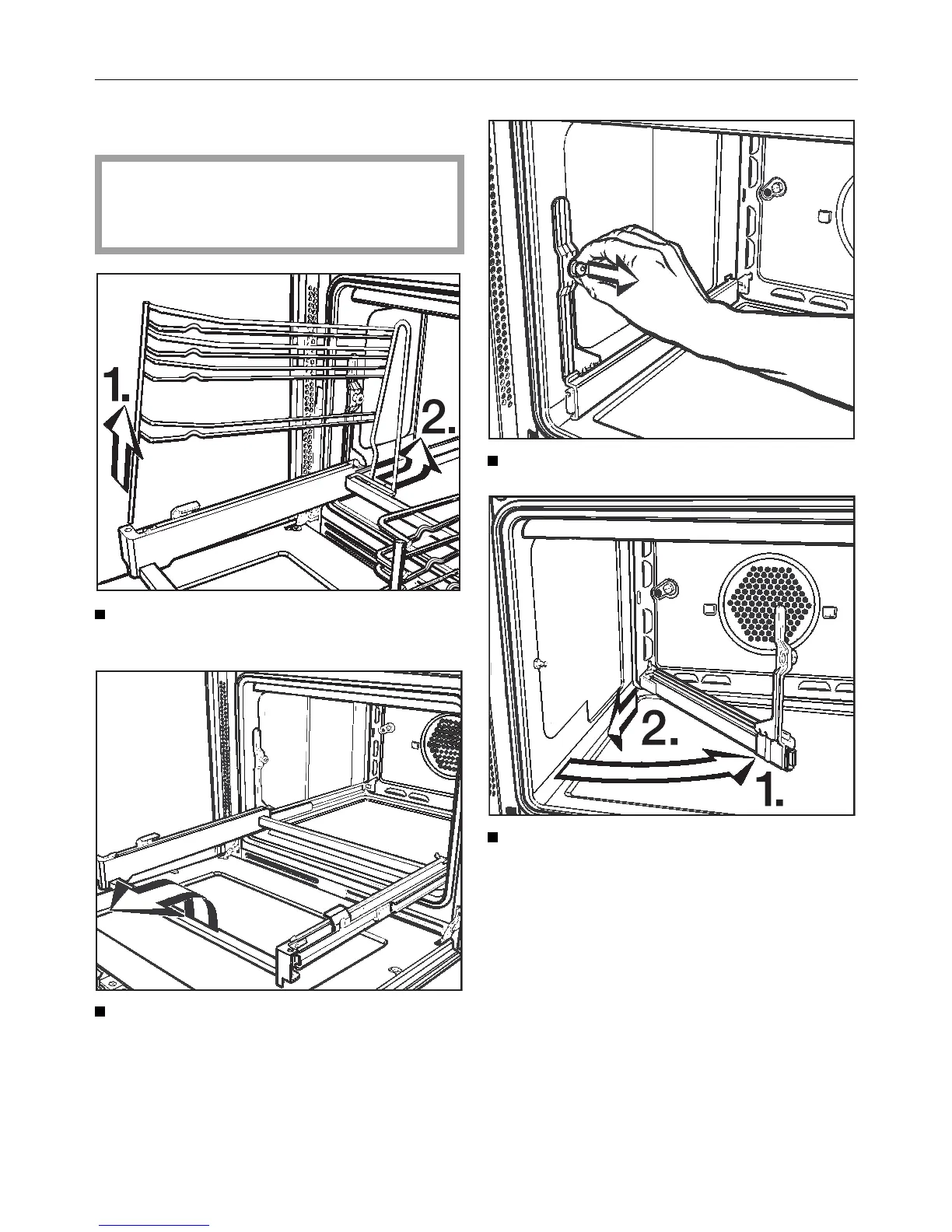 1.

2.

2.

1.