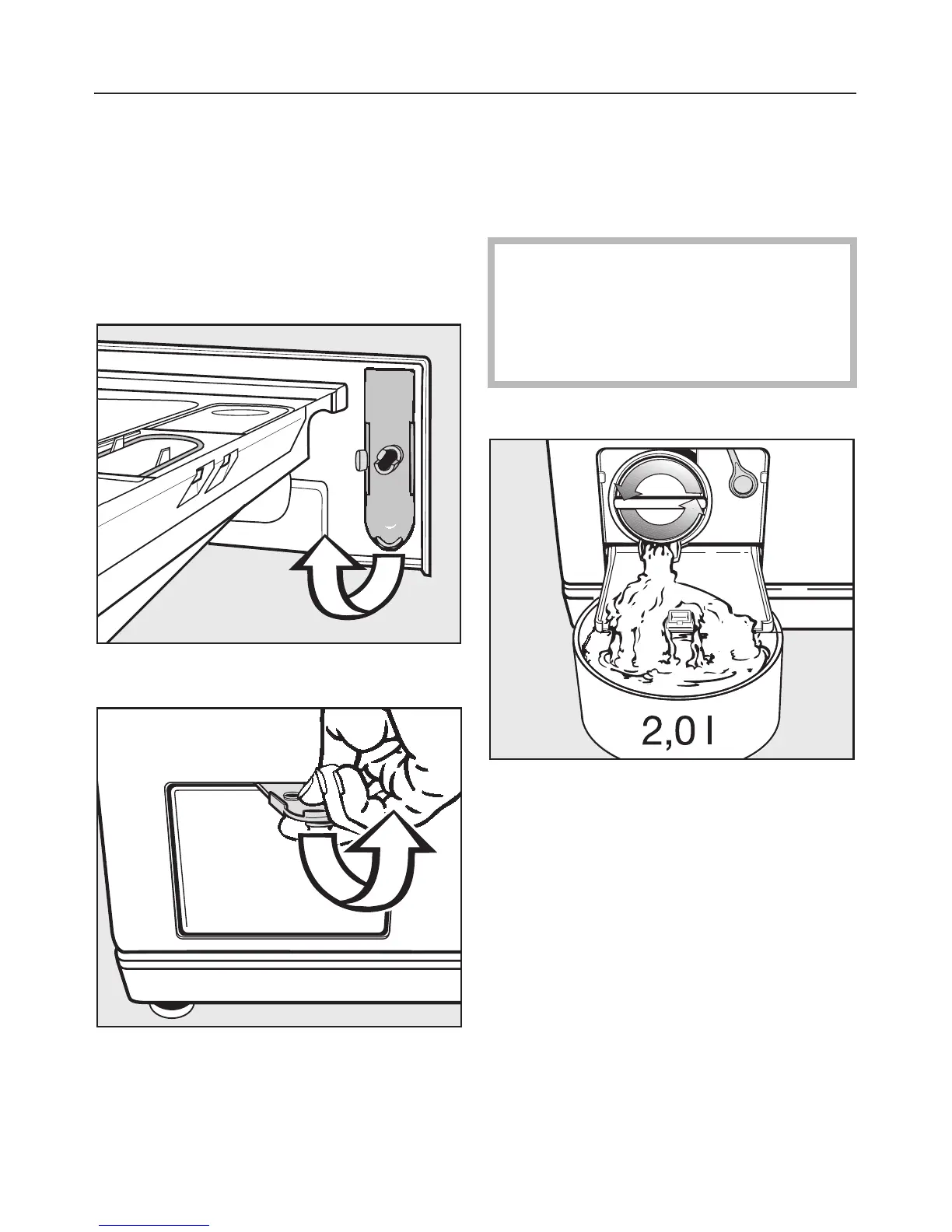 2,0 l