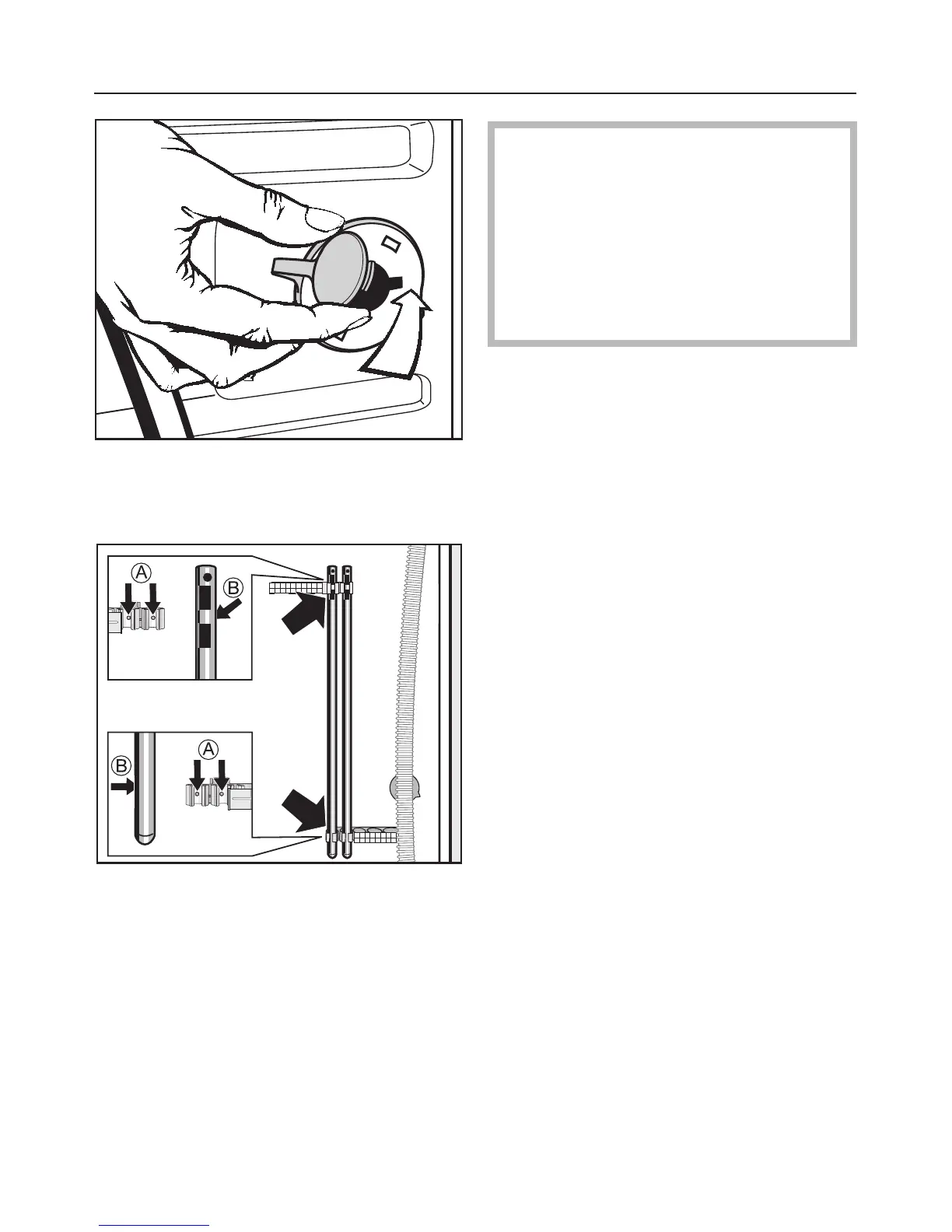 A

B

B

A