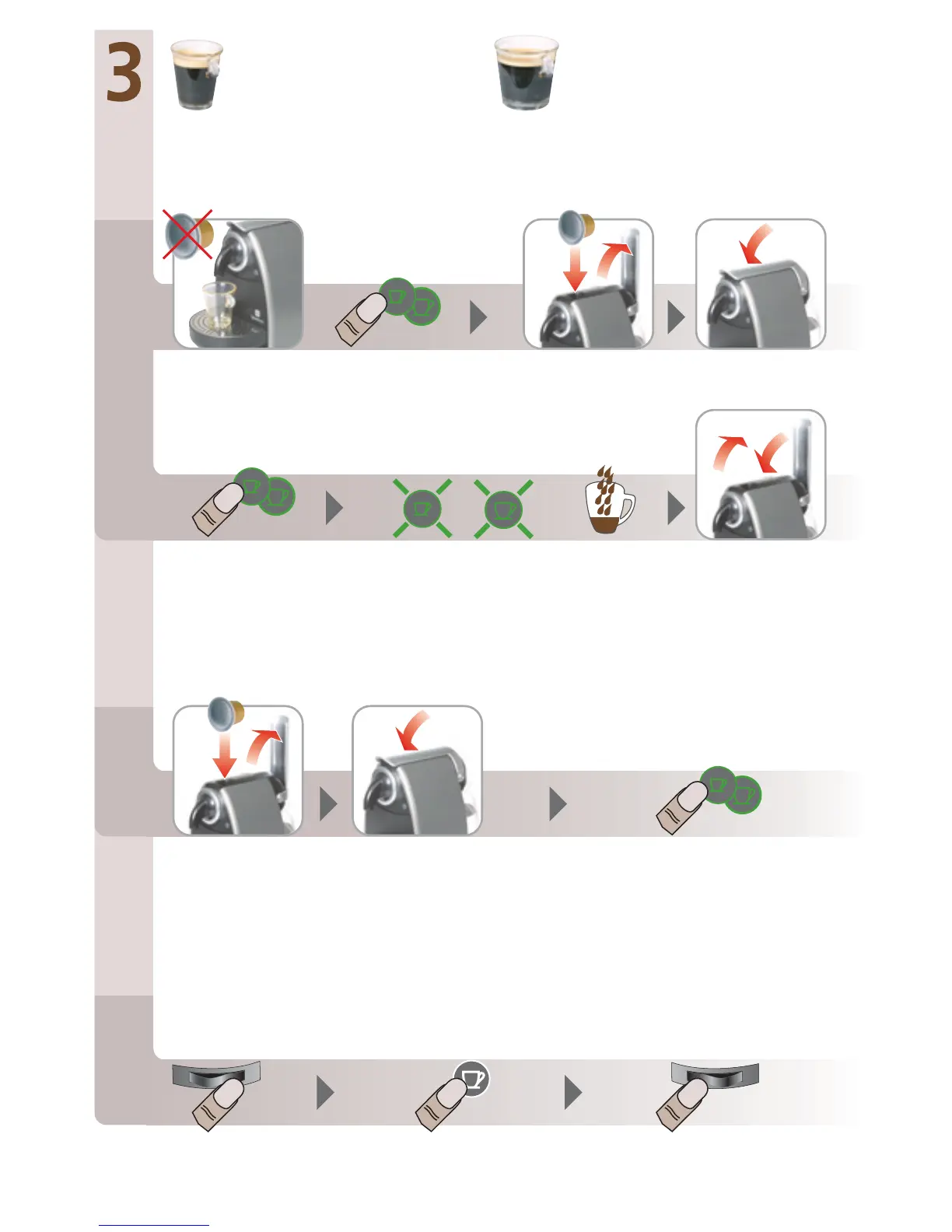 3